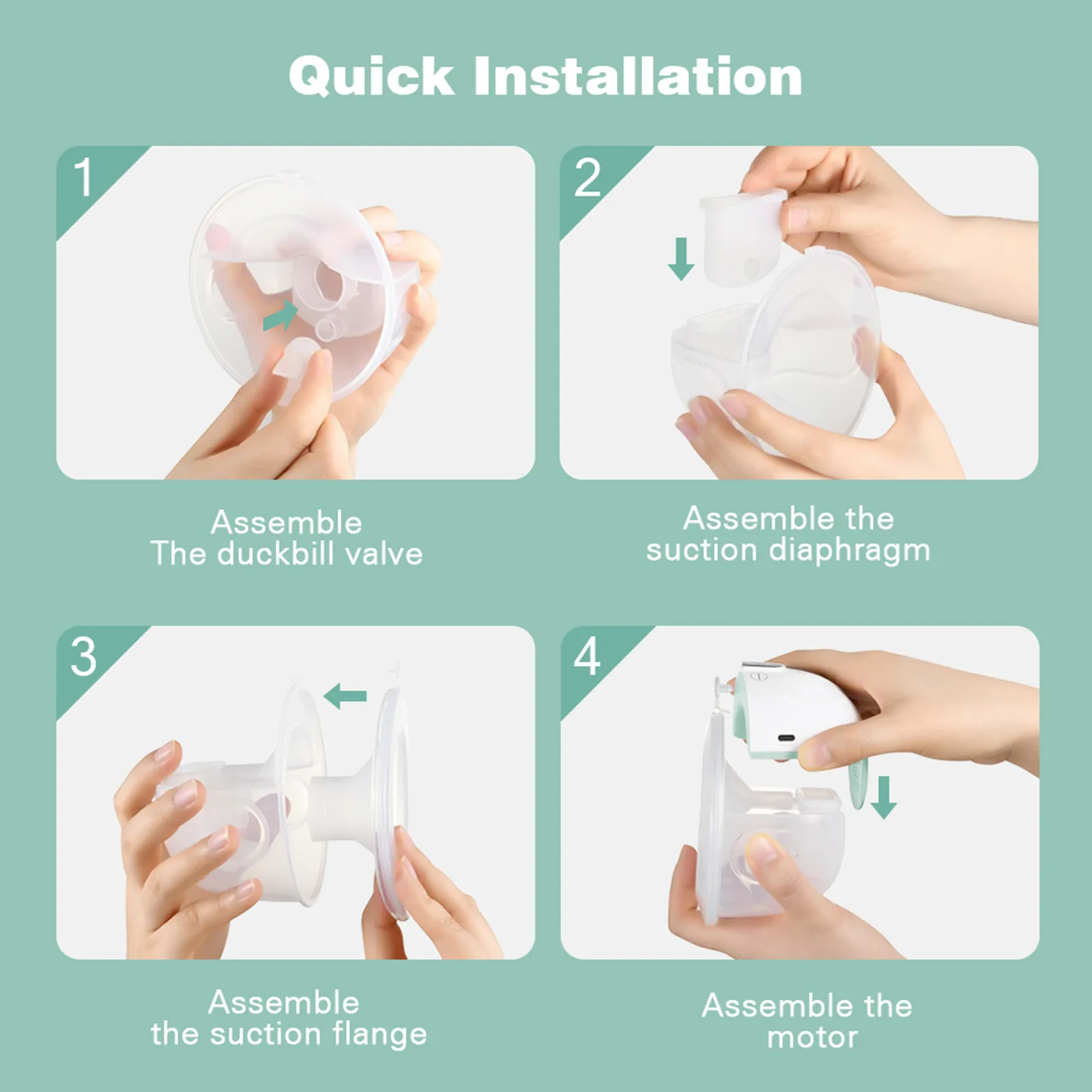 Quick Installation

1

Assemble
The duckbill valve

2

Assemble the
suction diaphragm

3

Assemble
the suction flange

4

Assemble the
motor