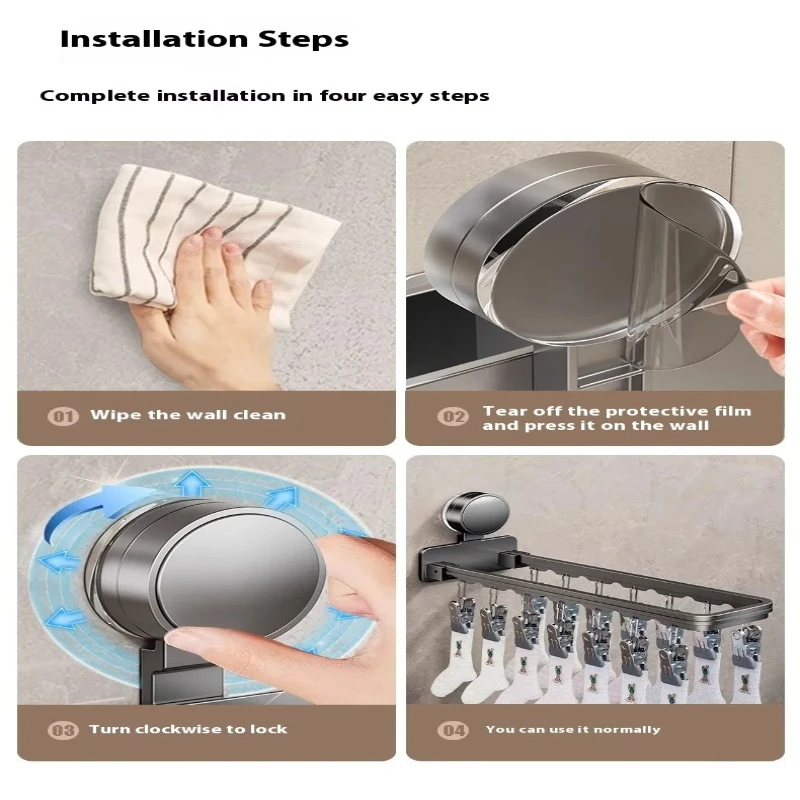 Installation Steps

Complete installation in four easy steps

01 Wipe the wall clean

02 Tear off the protective film and press it on the wall

03 Turn clockwise to lock

04 You can use it normally