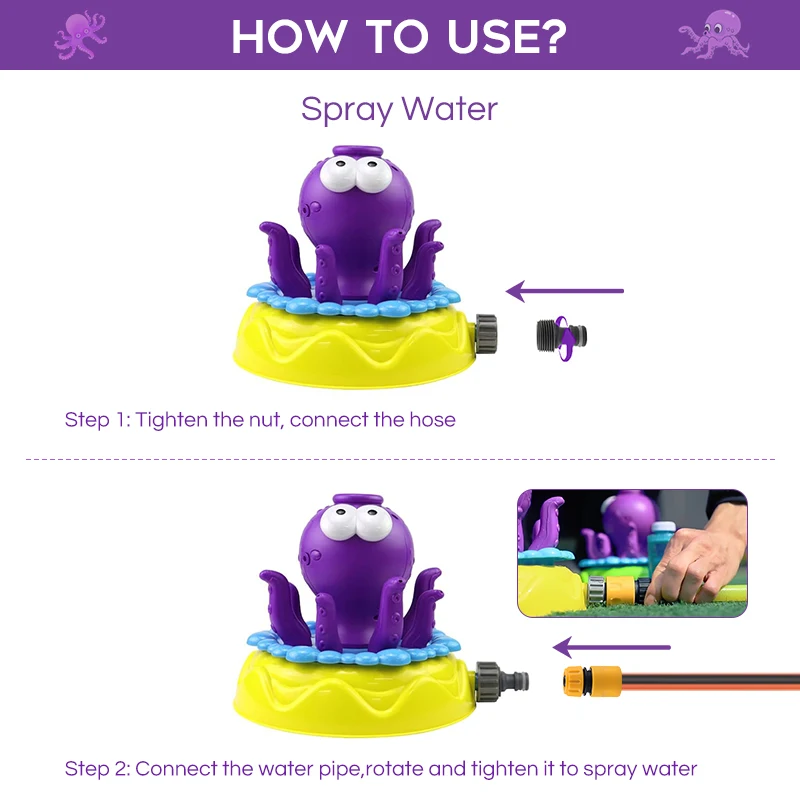 HOW TO USE?

Spray Water

Step 1: Tighten the nut, connect the hose

Step 2: Connect the water pipe,rotate and tighten it to spray water