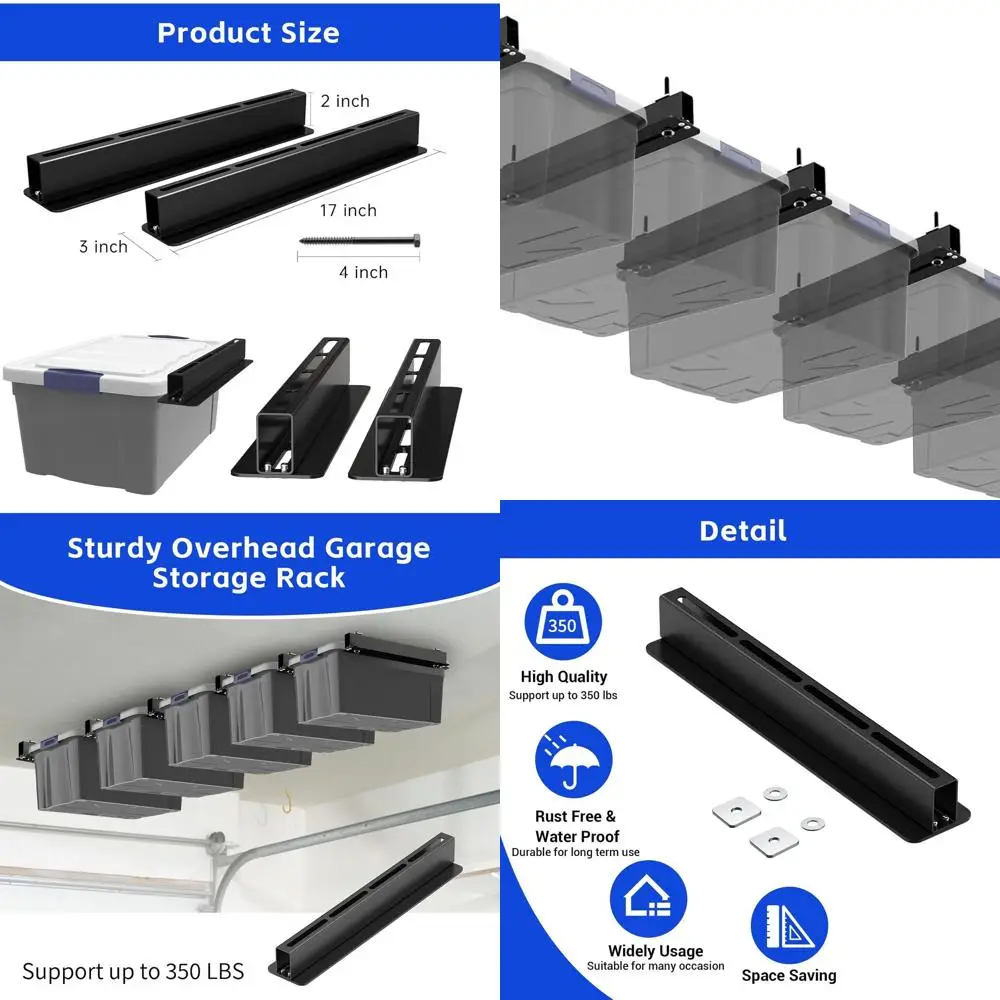 Product Size

2 inch

17 inch

3 inch

4 inch

Sturdy Overhead Garage Storage Rack

Support up to 350 LBS

Detail

350

High Quality
Support up to 350 lbs

Rust Free & Water Proof
Durable for long term use

Widely Usage
Suitable for many occasion

Space Saving