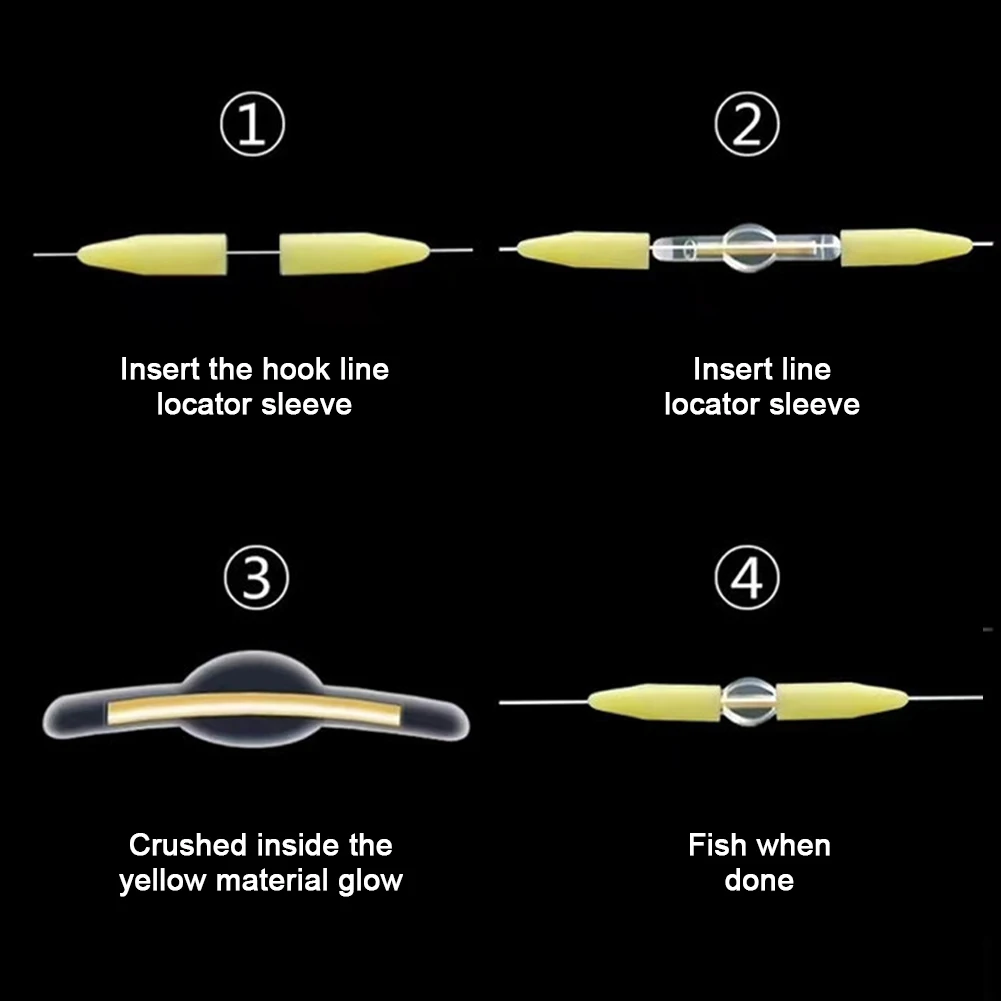 ①

Insert the hook line locator sleeve

②

Insert line locator sleeve

③

Crushed inside the yellow material glow

④

Fish when done