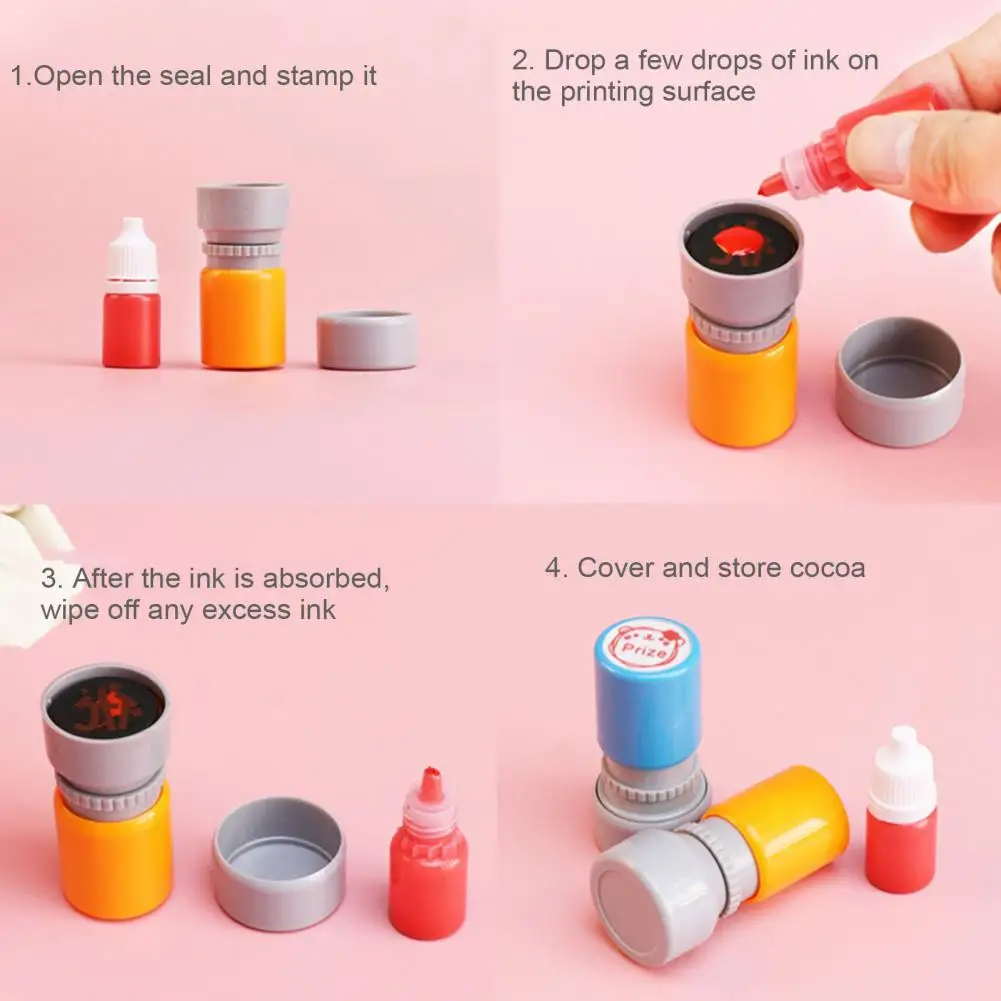 1.Open the seal and stamp it

2. Drop a few drops of ink on the printing surface

3. After the ink is absorbed, wipe off any excess ink

4. Cover and store cocoa

Prize