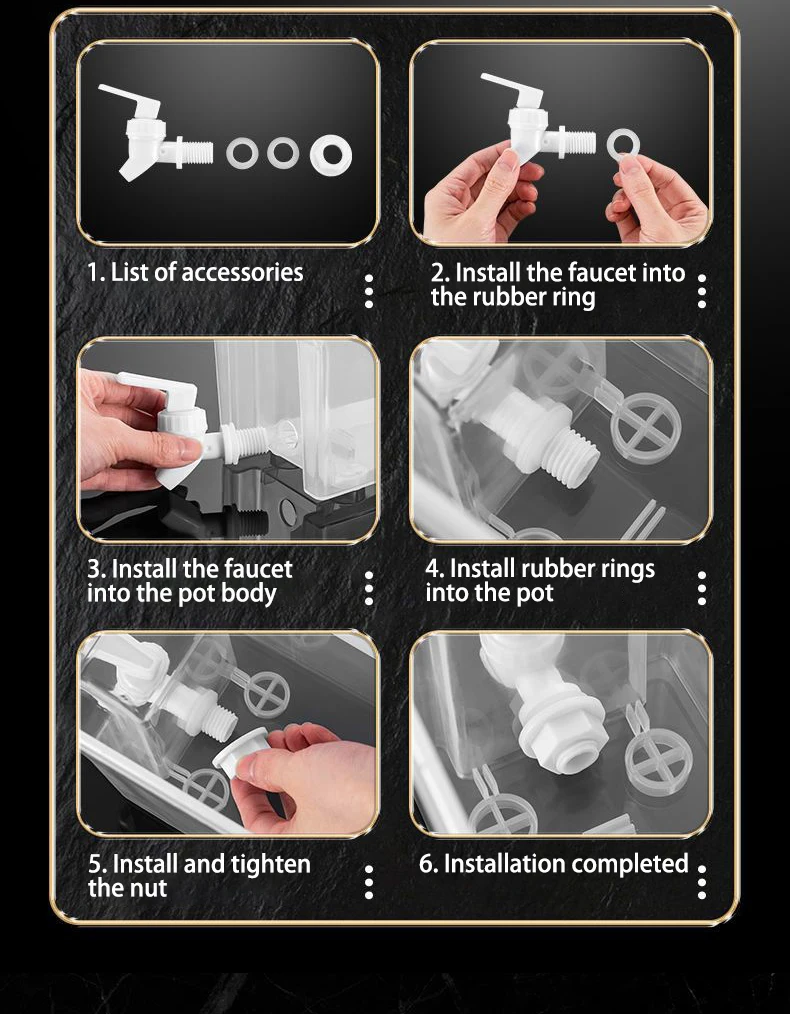 1. List of accessories

2. Install the faucet into the rubber ring

3. Install the faucet into the pot body

4. Install rubber rings into the pot

5. Install and tighten the nut

6. Installation completed