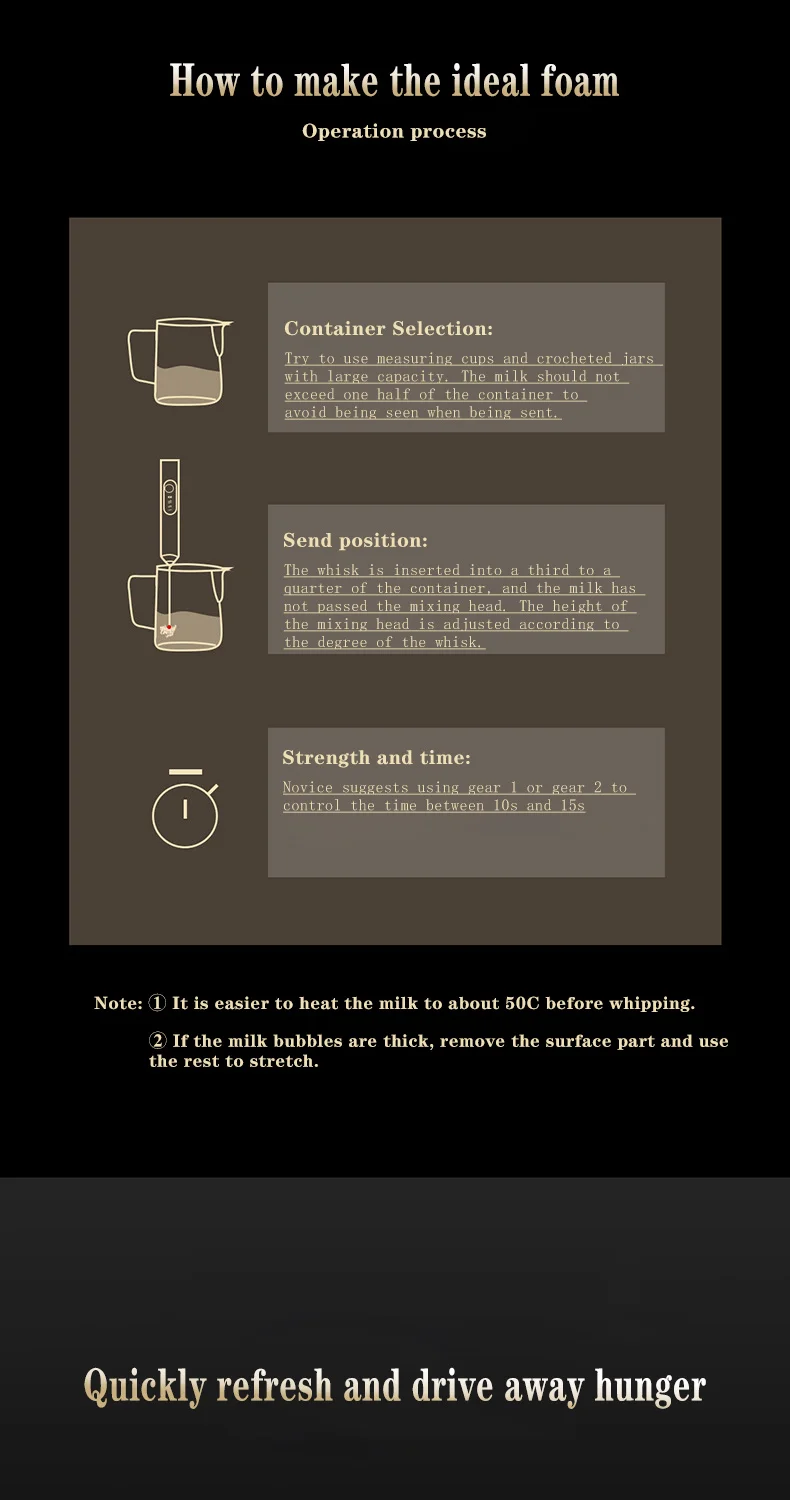 How to make the ideal foam

Operation process

Container Selection:

Try to use measuring cups and crocheted jars with large capacity. The milk should not exceed one half of the container to avoid being seen when being sent.

Send position:

The whisk is inserted into a third to a quarter of the container, and the milk has not passed the mixing head. The height of the mixing head is adjusted according to the degree of the whisk.

Strength and time:

Novice suggests using gear 1 or gear 2 to control the time between 10s and 15s

Note: ① It is easier to heat the milk to about 50C before whipping.

② If the milk bubbles are thick, remove the surface part and use the rest to stretch.

Quickly refresh and drive away hunger