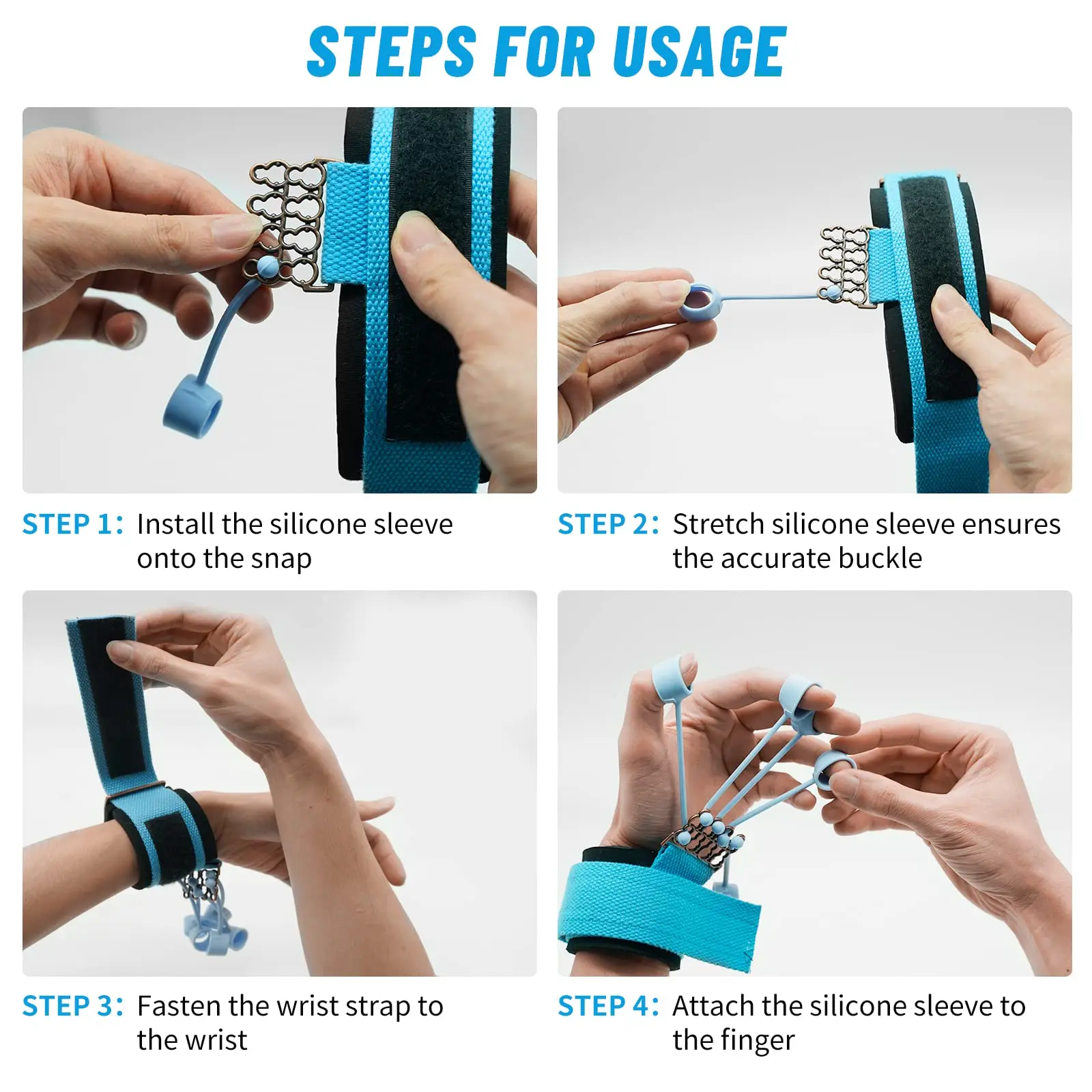 STEPS FOR USAGE

STEP 1: Install the silicone sleeve onto the snap

STEP 2: Stretch silicone sleeve ensures the accurate buckle

STEP 3: Fasten the wrist strap to the wrist

STEP 4: Attach the silicone sleeve to the finger