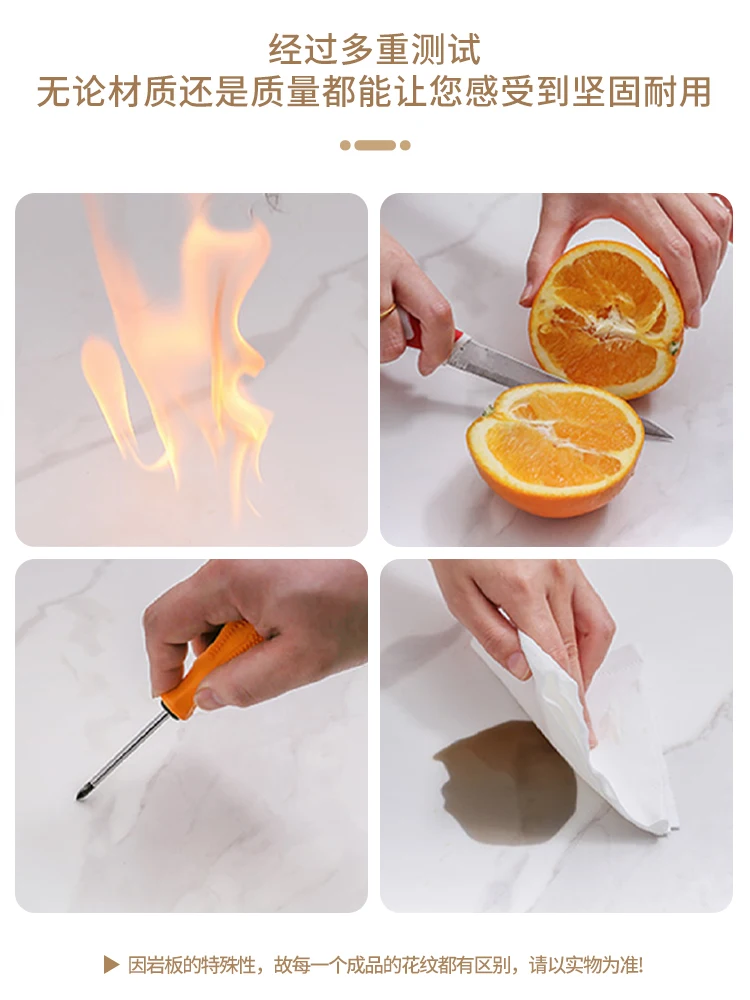 经过多重测试
无论材质还是质量都能让您感受到坚固耐用

因岩板的特殊性，故每一个成品的花纹都有区别，请以实物为准!