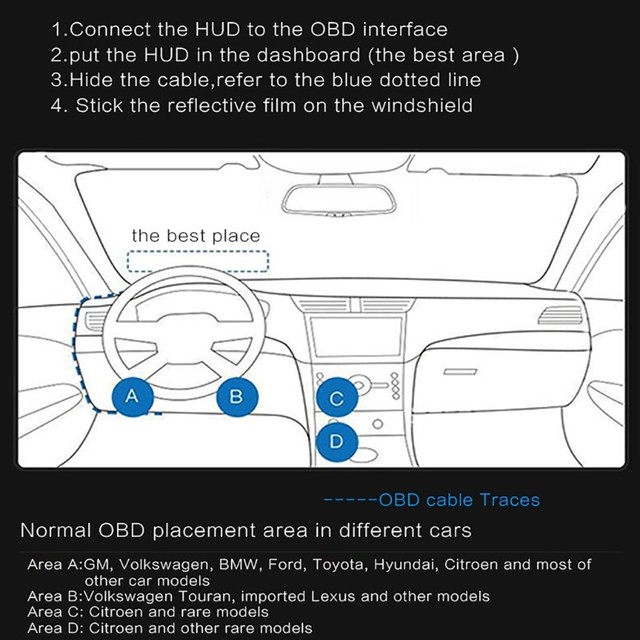 1.Connect the HUD to the OBD interface
2.put the HUD in the dashboard (the best area )
3.Hide the cable,refer to the blue dotted line
4. Stick the reflective film on the windshield

the best place

A
B
C
D

-----OBD cable Traces

Normal OBD placement area in different cars

Area A:GM, Volkswagen, BMW, Ford, Toyota, Hyundai, Citroen and most of other car models
Area B:Volkswagen Touran, imported Lexus and other models
Area C: Citroen and rare models
Area D: Citroen and other rare models