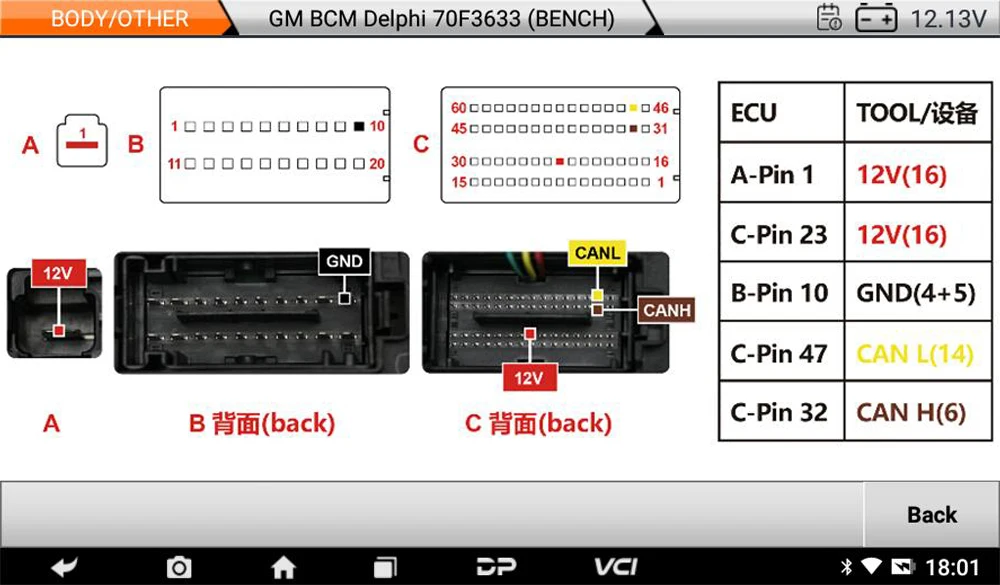 BODY/OTHER GM BCM Delphi 70F3633 (BENCH) 12.13V

A 1 B 1 10 11 20 C 60 46 45 31 30 16 15 1

12V GND CANL CANH 12V

A B 背面(back) C 背面(back)

| ECU | TOOL/设备 |
|---|---|
| A-Pin 1 | 12V(16) |
| C-Pin 23 | 12V(16) |
| B-Pin 10 | GND(4+5) |
| C-Pin 47 | CAN L(14) |
| C-Pin 32 | CAN H(6) |

Back

DP VCI 18:01