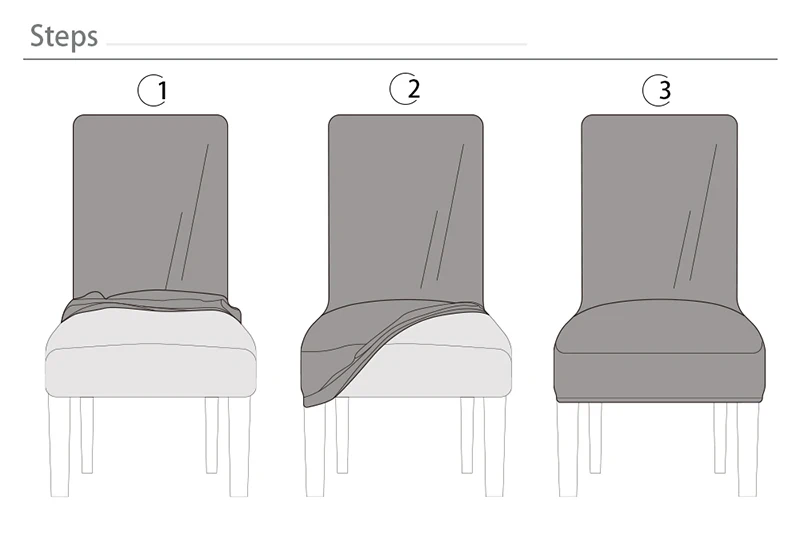 Steps

1

2

3