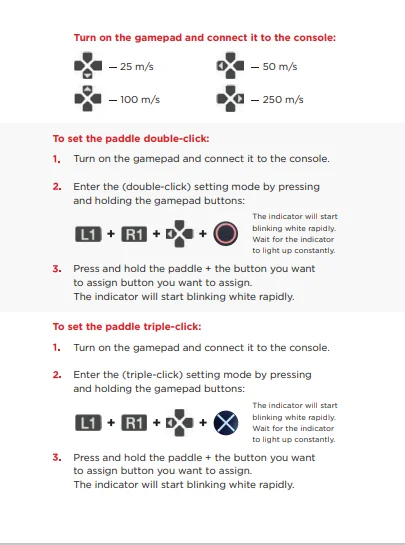 Turn on the gamepad and connect it to the console:

— 25 m/s

— 50 m/s

— 100 m/s

— 250 m/s

To set the paddle double-click:

1. Turn on the gamepad and connect it to the console.

2. Enter the (double-click) setting mode by pressing and holding the gamepad buttons:

L1 + R1 + +

The indicator will start blinking white rapidly. Wait for the indicator to light up constantly.

3. Press and hold the paddle + the button you want to assign button you want to assign. The indicator will start blinking white rapidly.

To set the paddle triple-click:

1. Turn on the gamepad and connect it to the console.

2. Enter the (triple-click) setting mode by pressing and holding the gamepad buttons:

L1 + R1 + +

The indicator will start blinking white rapidly. Wait for the indicator to light up constantly.

3. Press and hold the paddle + the button you want to assign button you want to assign. The indicator will start blinking white rapidly.