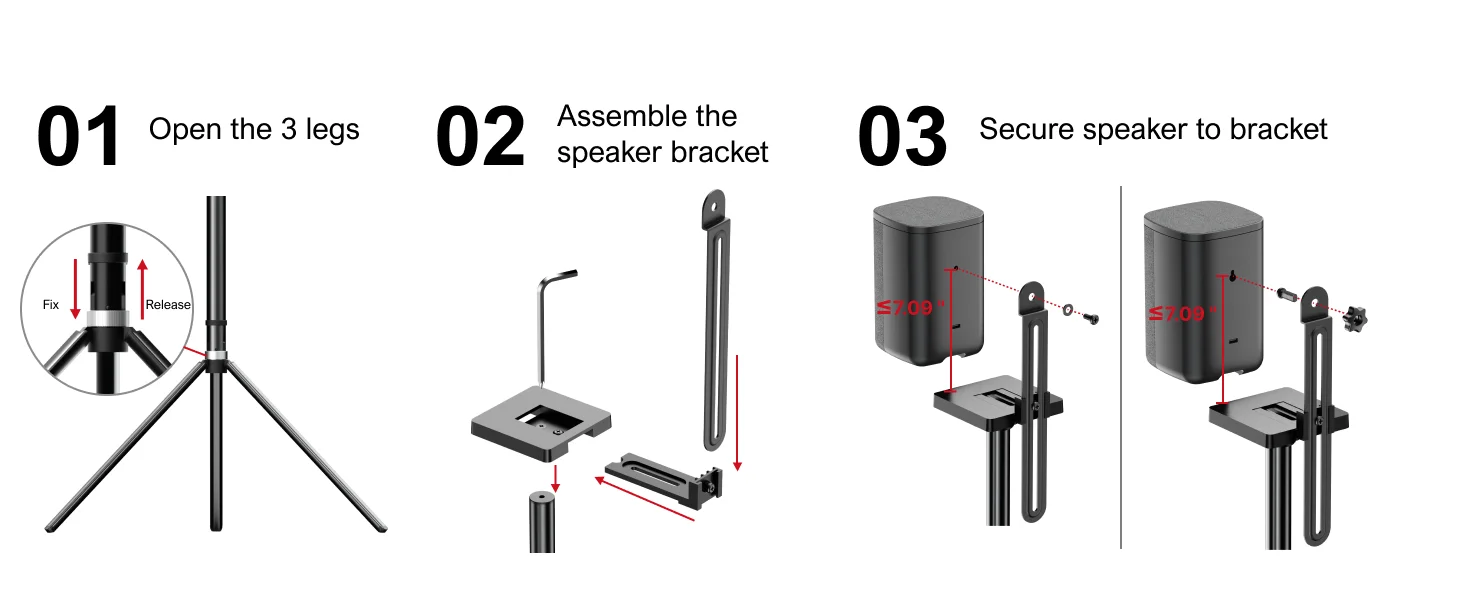 01 Open the 3 legs

Fix

Release

02 Assemble the speaker bracket

03 Secure speaker to bracket

≤7.09 "

≤7.09 "