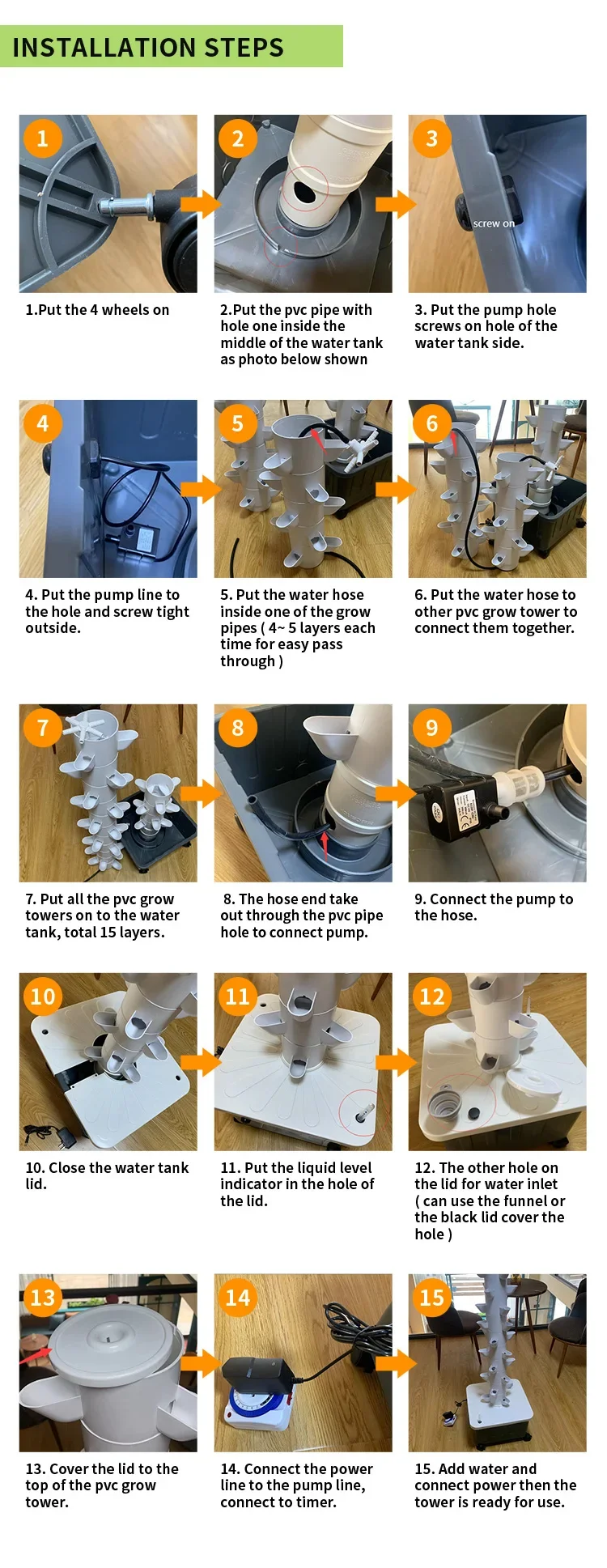 INSTALLATION STEPS

1

1.Put the 4 wheels on

2

2.Put the pvc pipe with hole one inside the middle of the water tank as photo below shown

3

screw on

3. Put the pump hole screws on hole of the water tank side.

4

4. Put the pump line to the hole and screw tight outside.

5

5. Put the water hose inside one of the grow pipes ( 4~ 5 layers each time for easy pass through )

6

6. Put the water hose to other pvc grow tower to connect them together.

7

7. Put all the pvc grow towers on to the water tank, total 15 layers.

8

8. The hose end take out through the pvc pipe hole to connect pump.

9

9. Connect the pump to the hose.

10

10. Close the water tank lid.

11

11. Put the liquid level indicator in the hole of the lid.

12

12. The other hole on the lid for water inlet ( can use the funnel or the black lid cover the hole )

13

13. Cover the lid to the top of the pvc grow tower.

14

14. Connect the power line to the pump line, connect to timer.

15

15. Add water and connect power then the tower is ready for use.