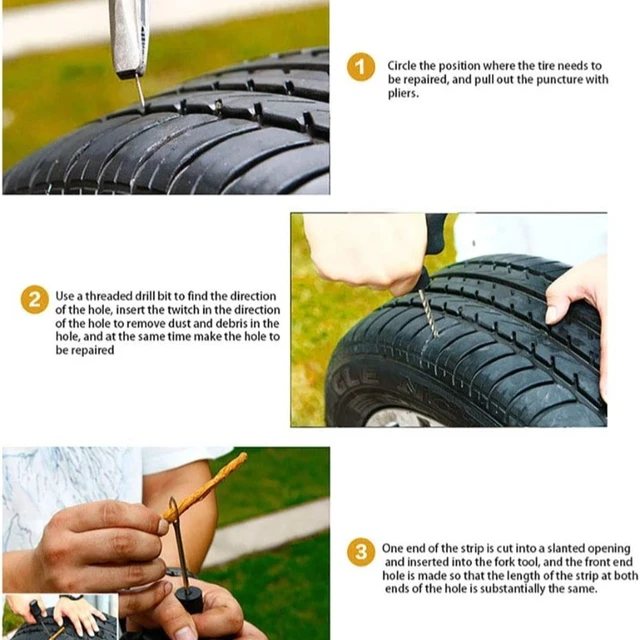 1 Circle the position where the tire needs to be repaired, and pull out the puncture with pliers.

2 Use a threaded drill bit to find the direction of the hole, insert the twitch in the direction of the hole to remove dust and debris in the hole, and at the same time make the hole to be repaired

3 One end of the strip is cut into a slanted opening and inserted into the fork tool, and the front end hole is made so that the length of the strip at both ends of the hole is substantially the same.