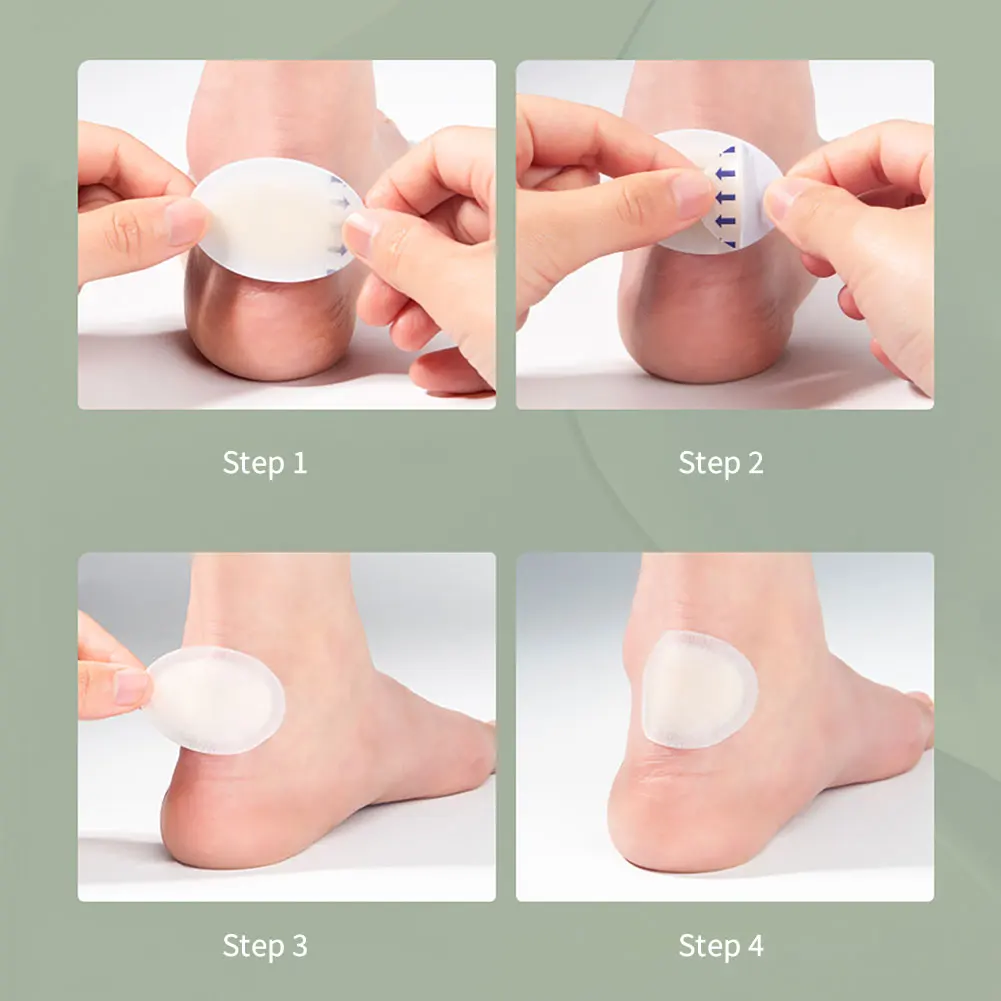 Step 1

Step 2

Step 3

Step 4