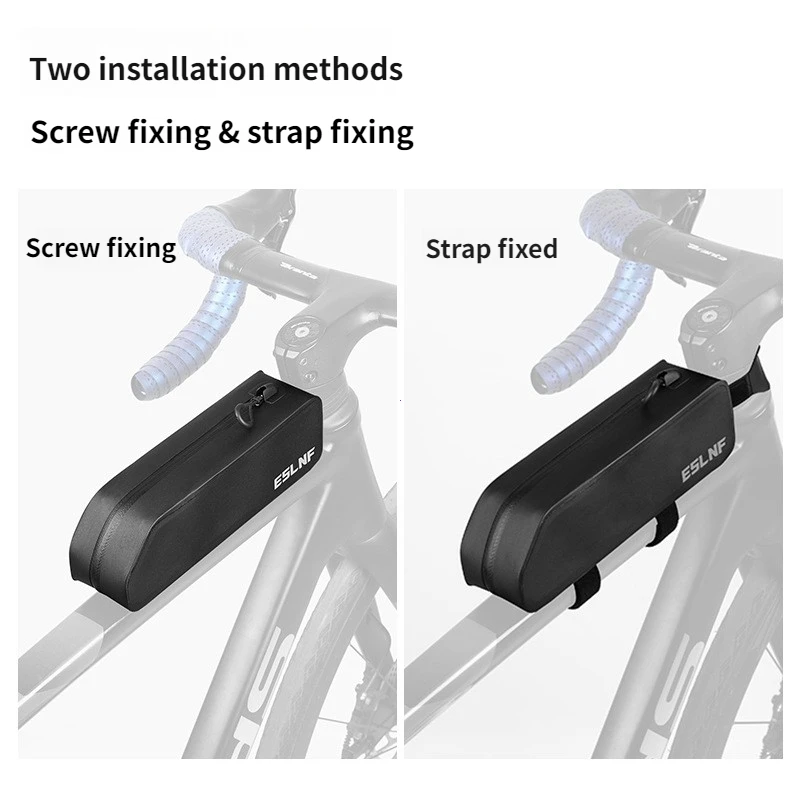 Two installation methods

Screw fixing & strap fixing

Screw fixing

ESLNF

Strap fixed

ESLNF