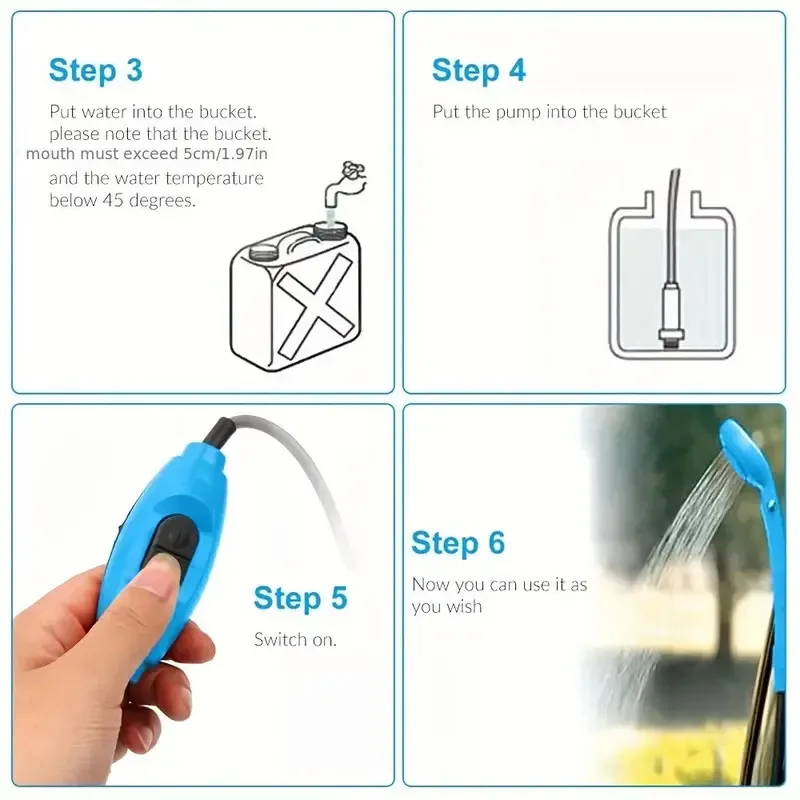 Step 3

Put water into the bucket. please note that the bucket. mouth must exceed 5cm/1.97in and the water temperature below 45 degrees.

Step 4

Put the pump into the bucket

Step 5

Switch on.

Step 6

Now you can use it as you wish