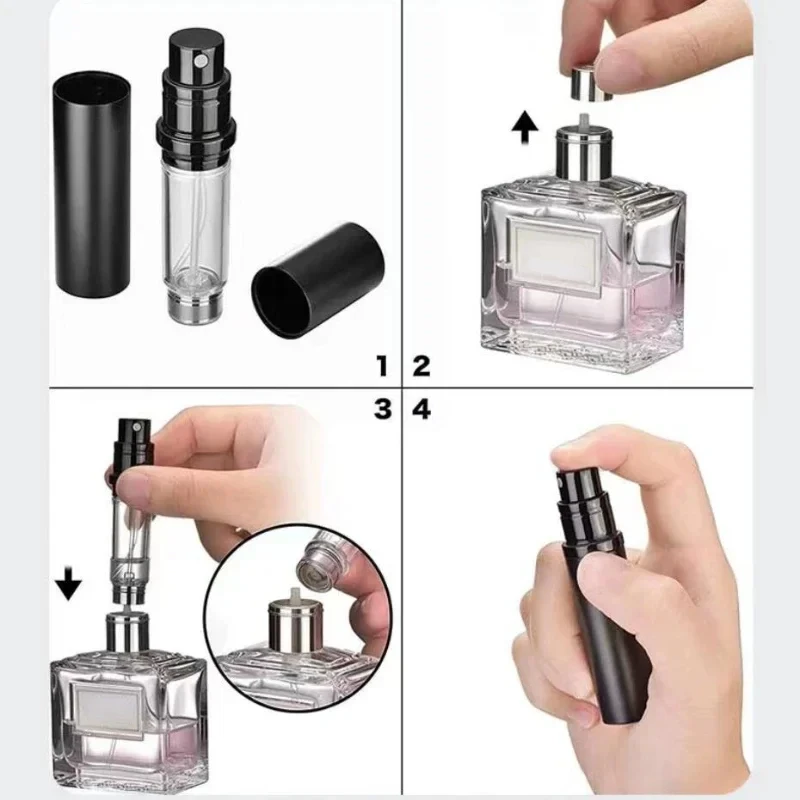 1 2
3 4