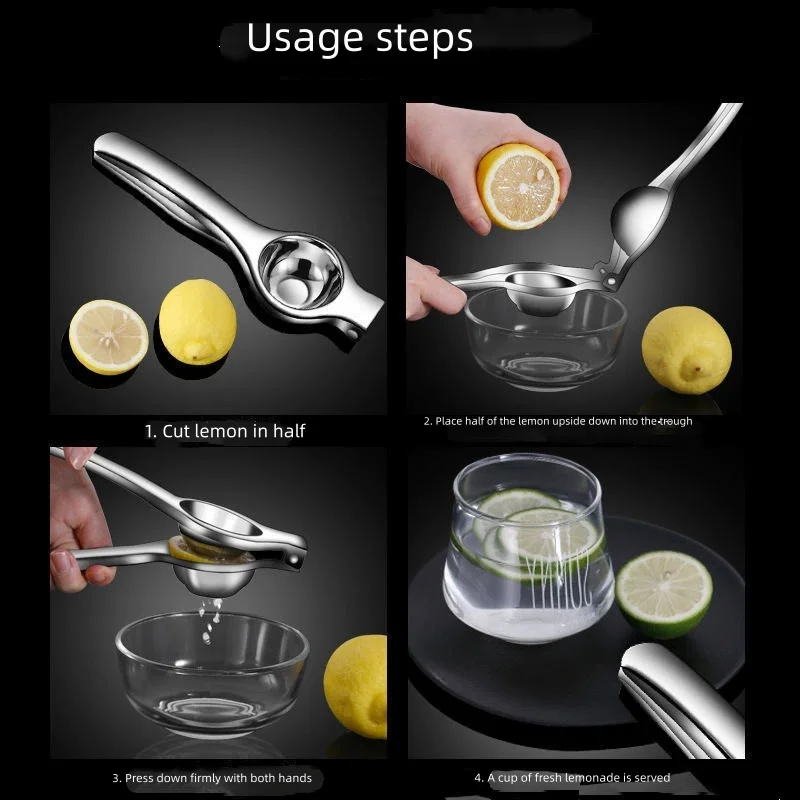 Usage steps

1. Cut lemon in half

2. Place half of the lemon upside down into the trough

3. Press down firmly with both hands

4. A cup of fresh lemonade is served