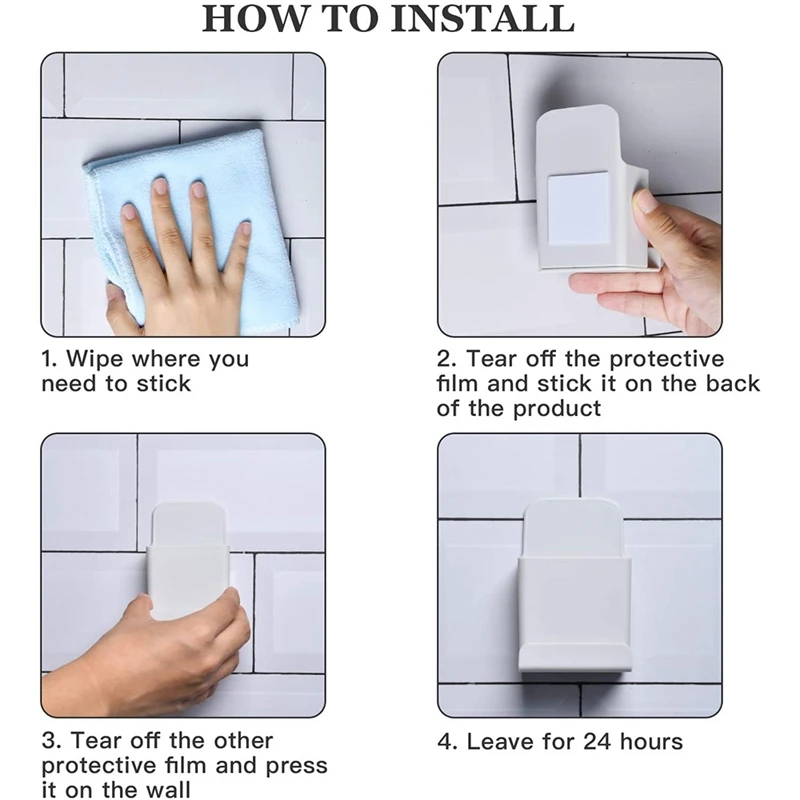 HOW TO INSTALL

1. Wipe where you need to stick

2. Tear off the protective film and stick it on the back of the product

3. Tear off the other protective film and press it on the wall

4. Leave for 24 hours