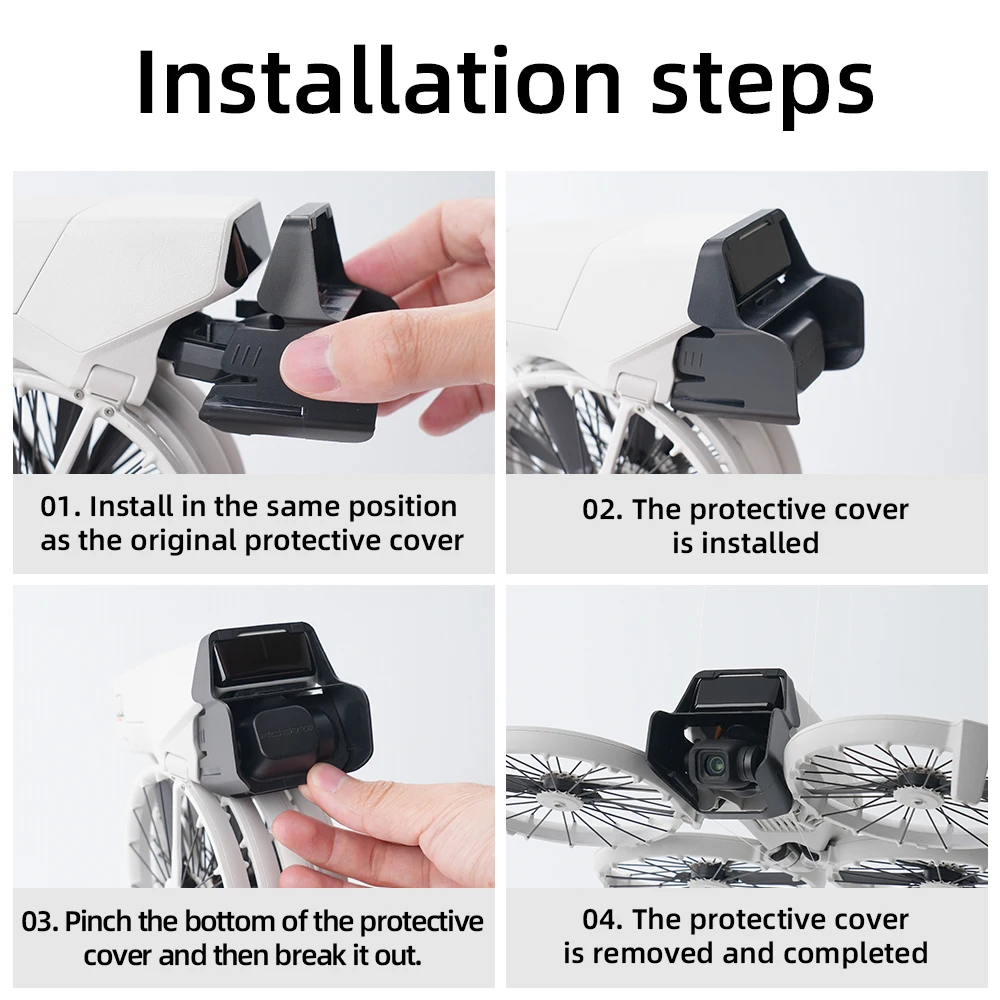 Installation steps

01. Install in the same position as the original protective cover

02. The protective cover is installed

03. Pinch the bottom of the protective cover and then break it out.

04. The protective cover is removed and completed