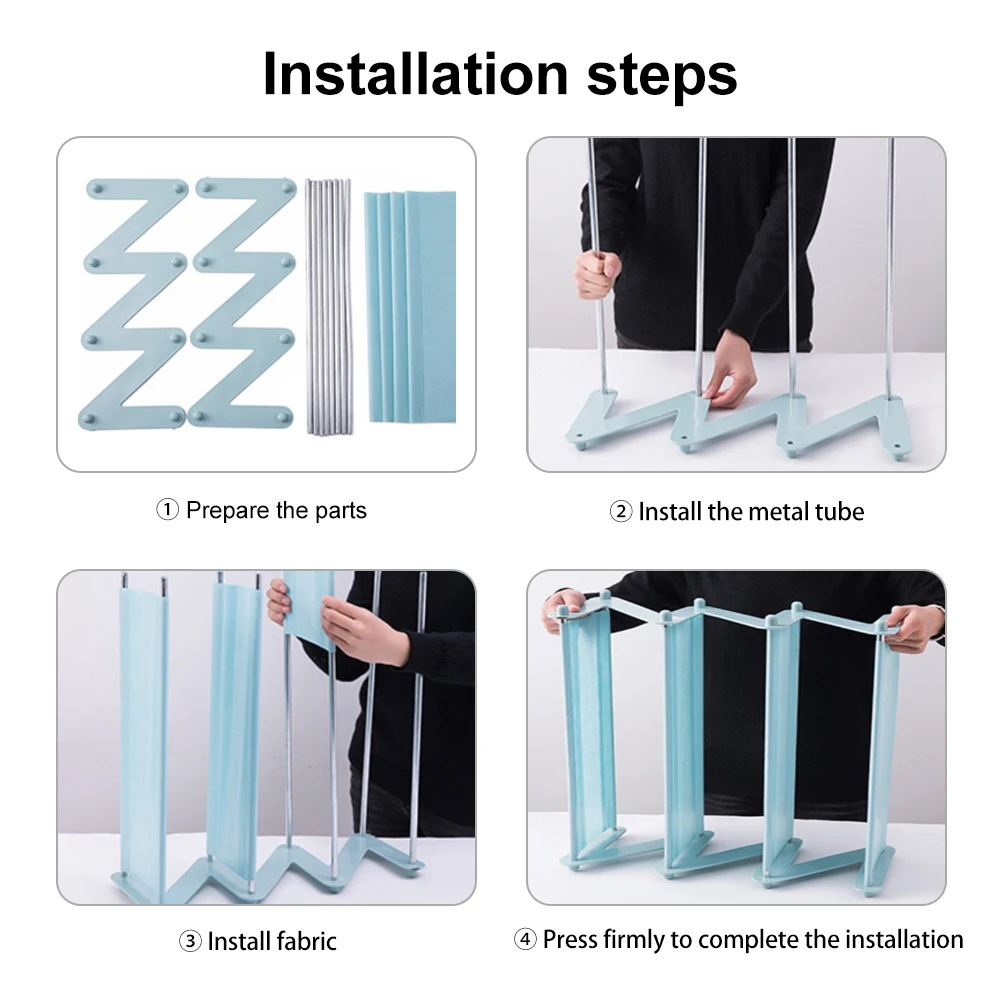 Installation steps

① Prepare the parts

② Install the metal tube

③ Install fabric

④ Press firmly to complete the installation