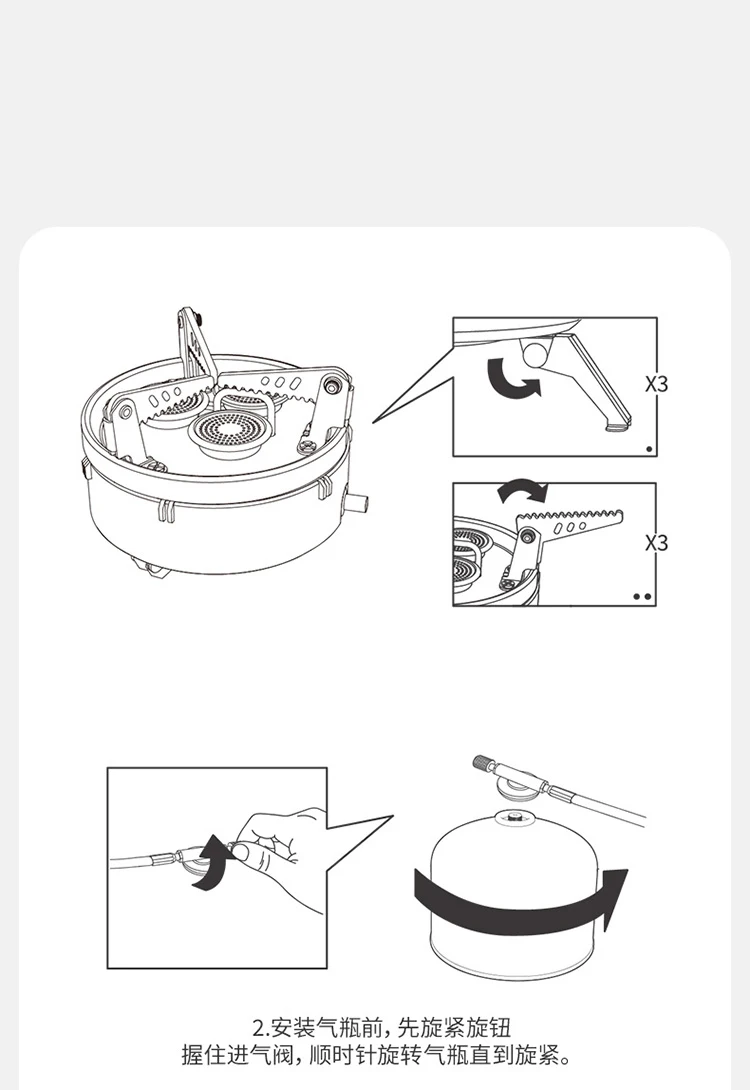 X3

X3

2.安装气瓶前，先旋紧旋钮
握住进气阀，顺时针旋转气瓶直到旋紧。