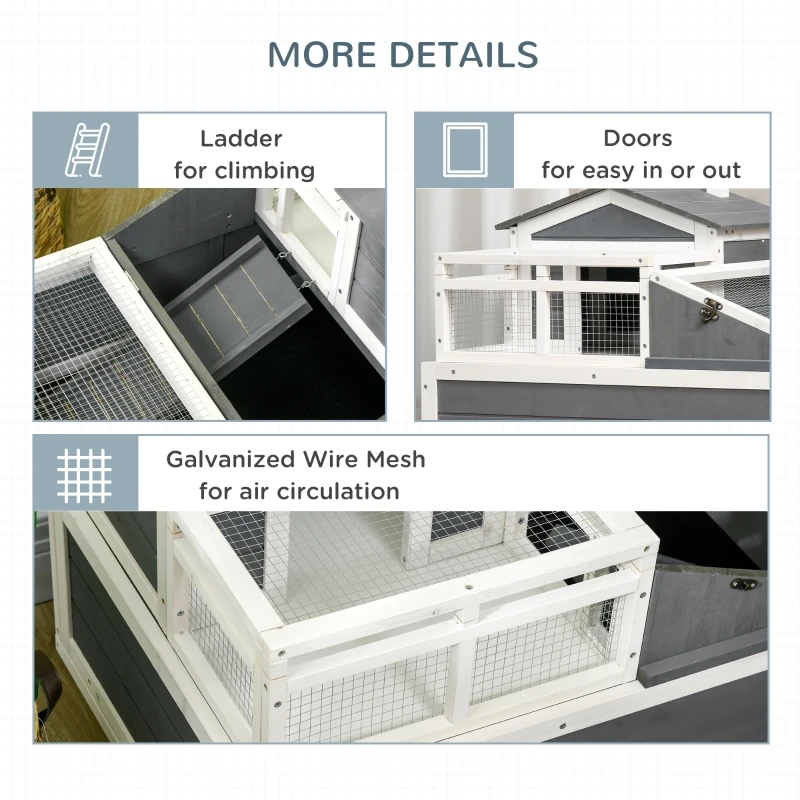 MORE DETAILS

Ladder
for climbing

Doors
for easy in or out

Galvanized Wire Mesh
for air circulation