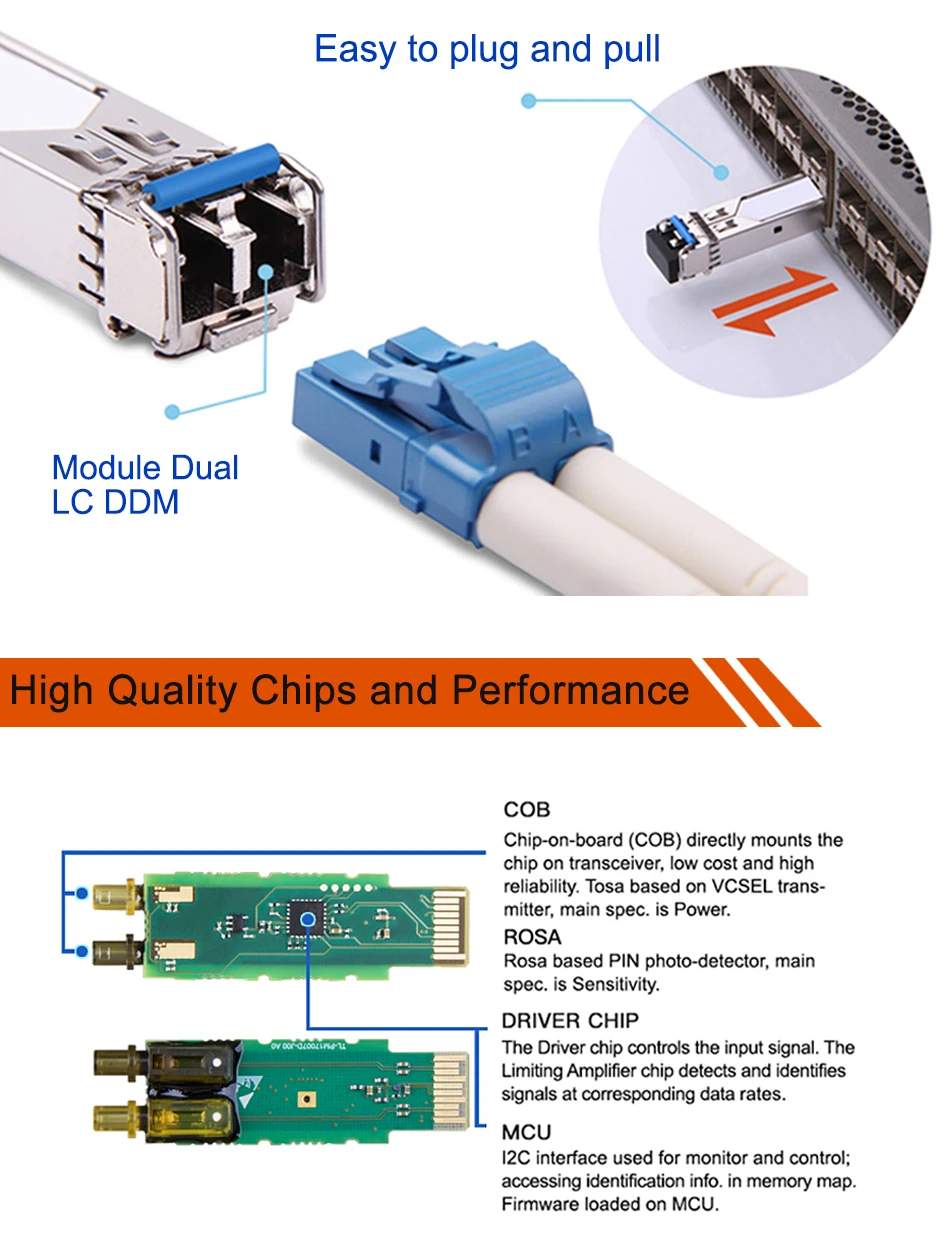 Easy to plug and pull

Module Dual LC DDM

B A

High Quality Chips and Performance

COB
Chip-on-board (COB) directly mounts the chip on transceiver, low cost and high reliability. Tosa based on VCSEL transmitter, main spec. is Power.

ROSA
Rosa based PIN photo-detector, main spec. is Sensitivity.

DRIVER CHIP
The Driver chip controls the input signal. The Limiting Amplifier chip detects and identifies signals at corresponding data rates.

MCU
I2C interface used for monitor and control; accessing identification info. in memory map. Firmware loaded on MCU.