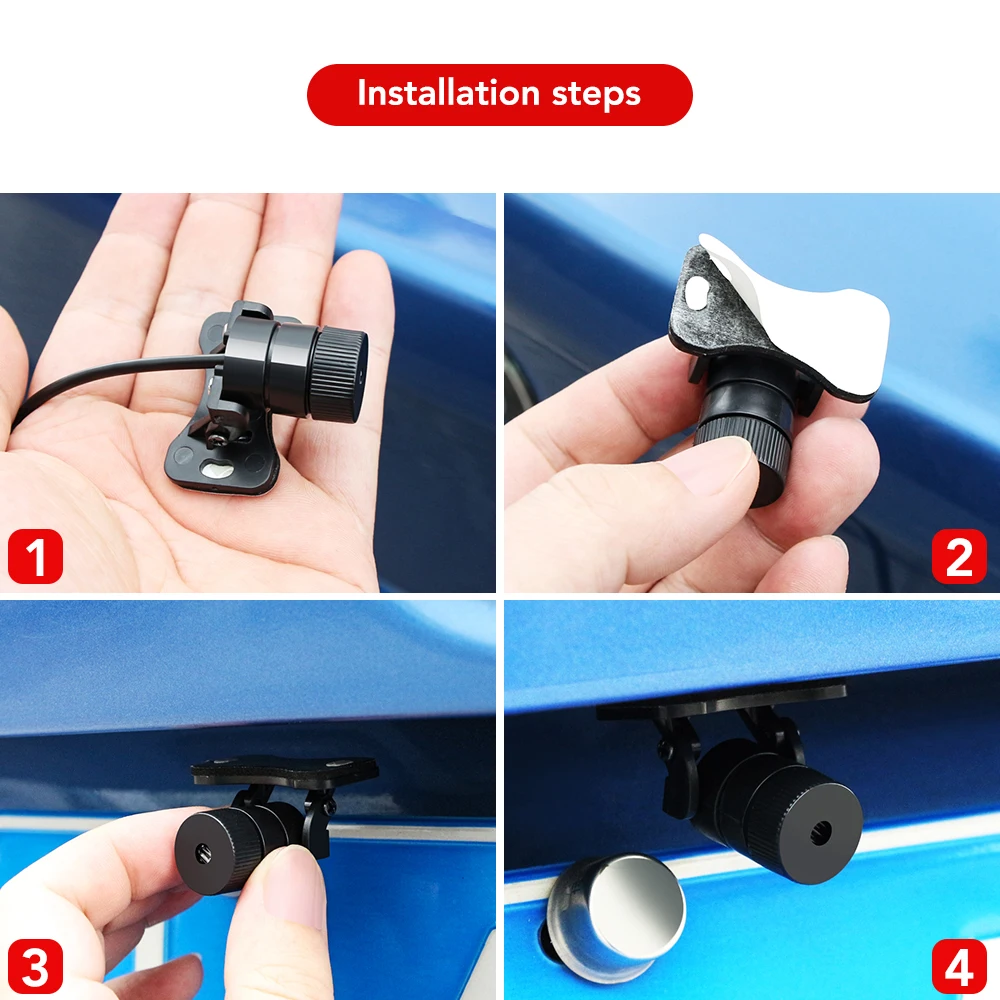 Installation steps

1

2

3

4