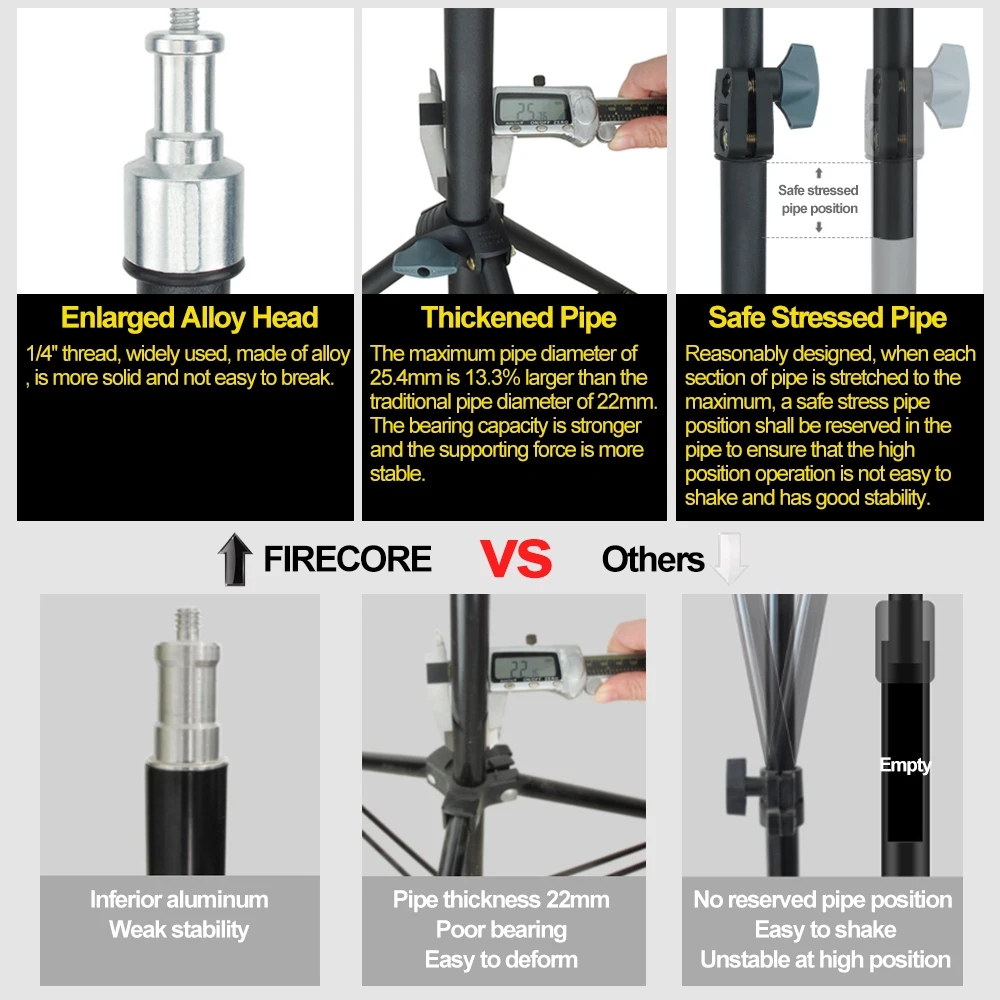 Safe stressed pipe position

Enlarged Alloy Head
1/4" thread, widely used, made of alloy , is more solid and not easy to break.

Thickened Pipe
The maximum pipe diameter of 25.4mm is 13.3% larger than the traditional pipe diameter of 22mm. The bearing capacity is stronger and the supporting force is more stable.

Safe Stressed Pipe
Reasonably designed, when each section of pipe is stretched to the maximum, a safe stress pipe position shall be reserved in the pipe to ensure that the high position operation is not easy to shake and has good stability.

FIRECORE VS Others

Empty

Inferior aluminum
Weak stability

Pipe thickness 22mm
Poor bearing
Easy to deform

No reserved pipe position
Easy to shake
Unstable at high position