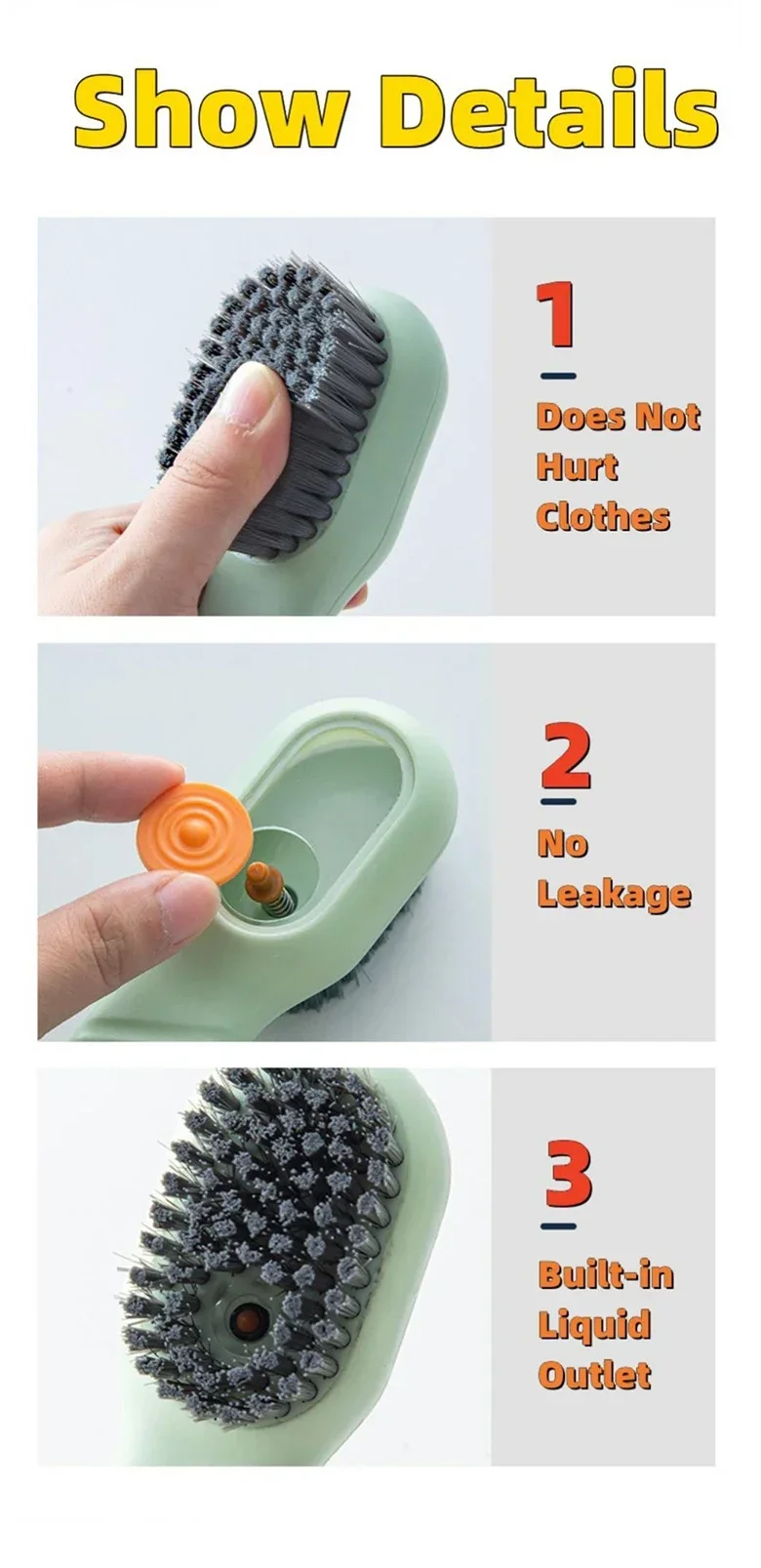 Show Details

1

Does Not Hurt Clothes

2

No Leakage

3

Built-in Liquid Outlet