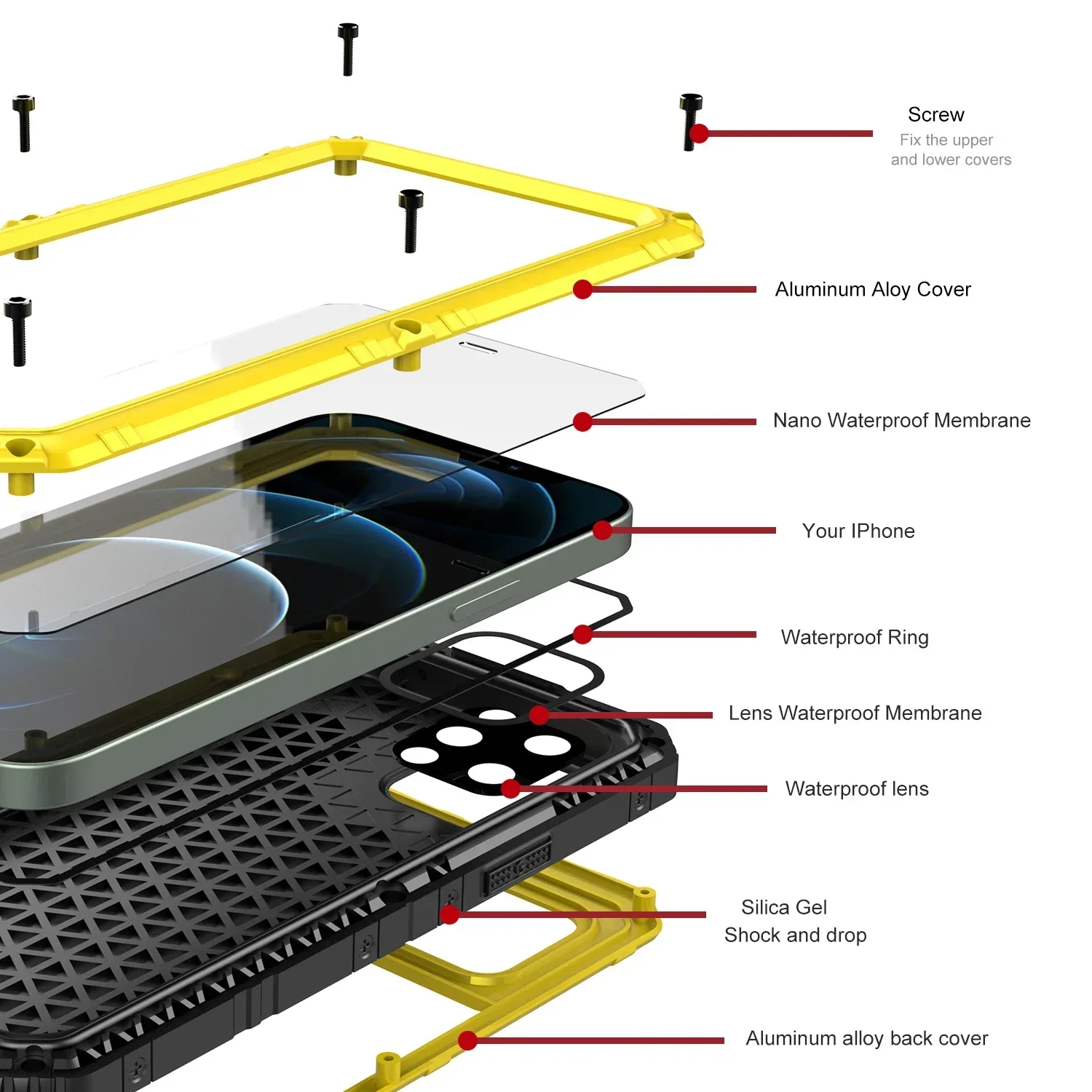 Screw
Fix the upper and lower covers

Aluminum Aloy Cover

Nano Waterproof Membrane

Your IPhone

Waterproof Ring

Lens Waterproof Membrane

Waterproof lens

Silica Gel
Shock and drop

Aluminum alloy back cover