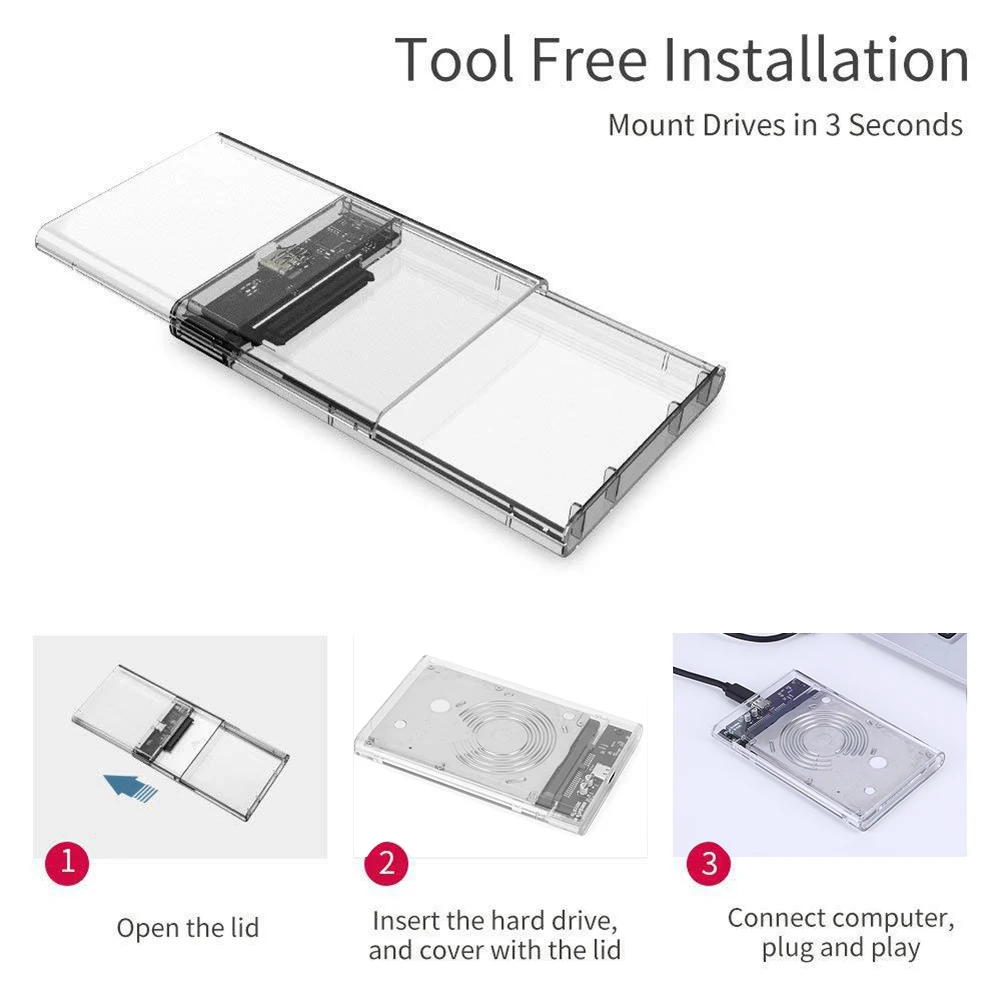 Tool Free Installation

Mount Drives in 3 Seconds

1

Open the lid

2

Insert the hard drive, and cover with the lid

3

Connect computer, plug and play