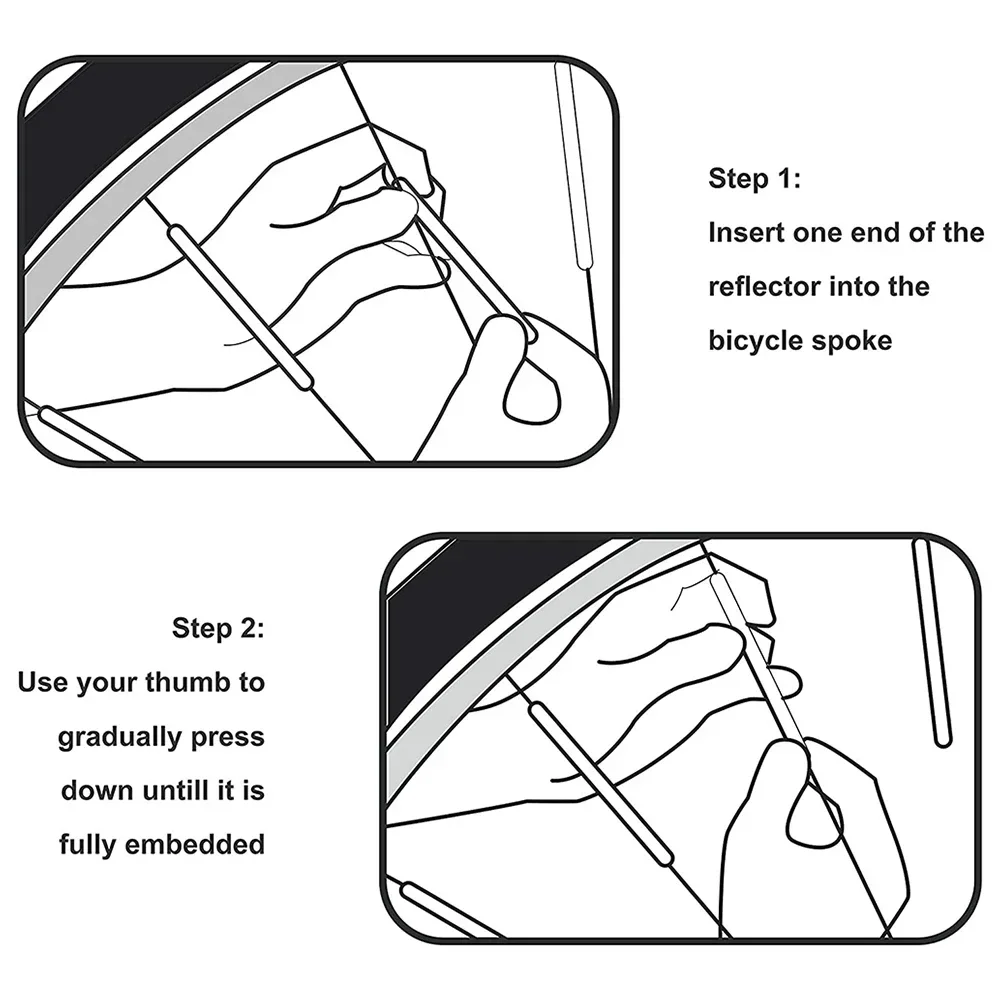 Step 1:
Insert one end of the reflector into the bicycle spoke

Step 2:
Use your thumb to gradually press down untill it is fully embedded