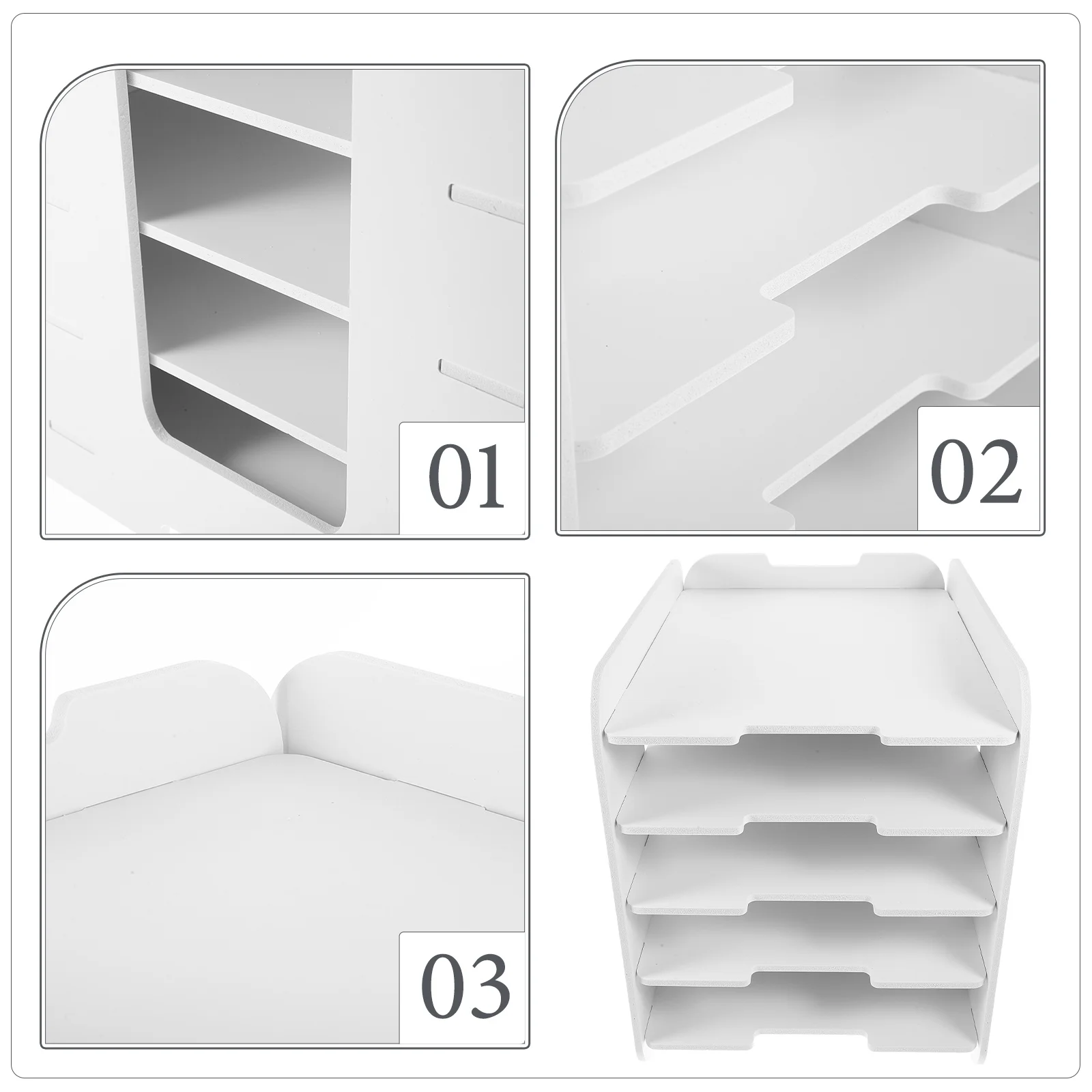 01

02

03