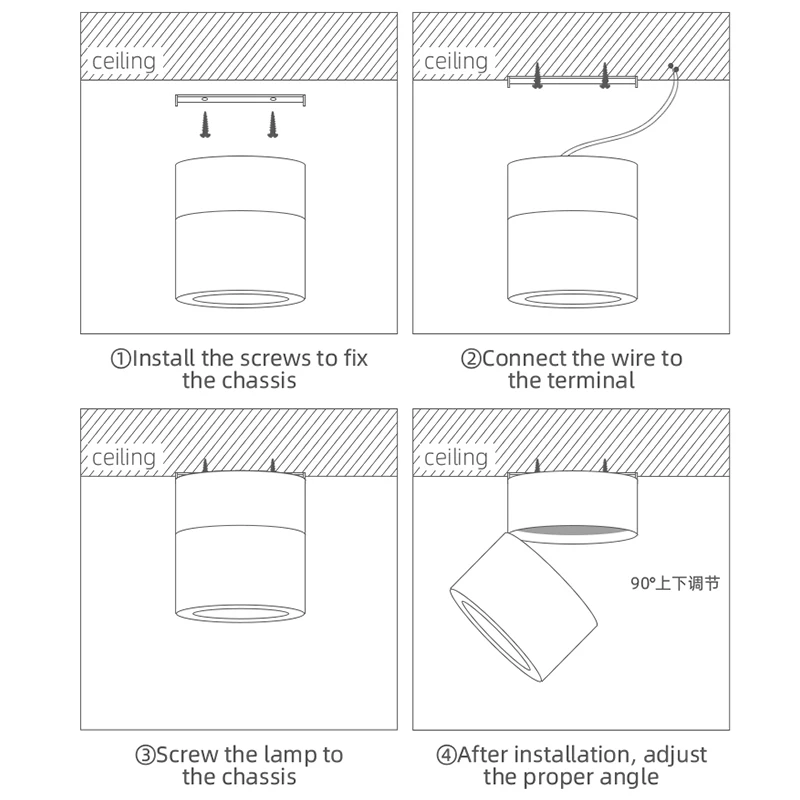 ceiling

①Install the screws to fix the chassis

ceiling

②Connect the wire to the terminal

ceiling

③Screw the lamp to the chassis

ceiling

90°上下调节

④After installation, adjust the proper angle