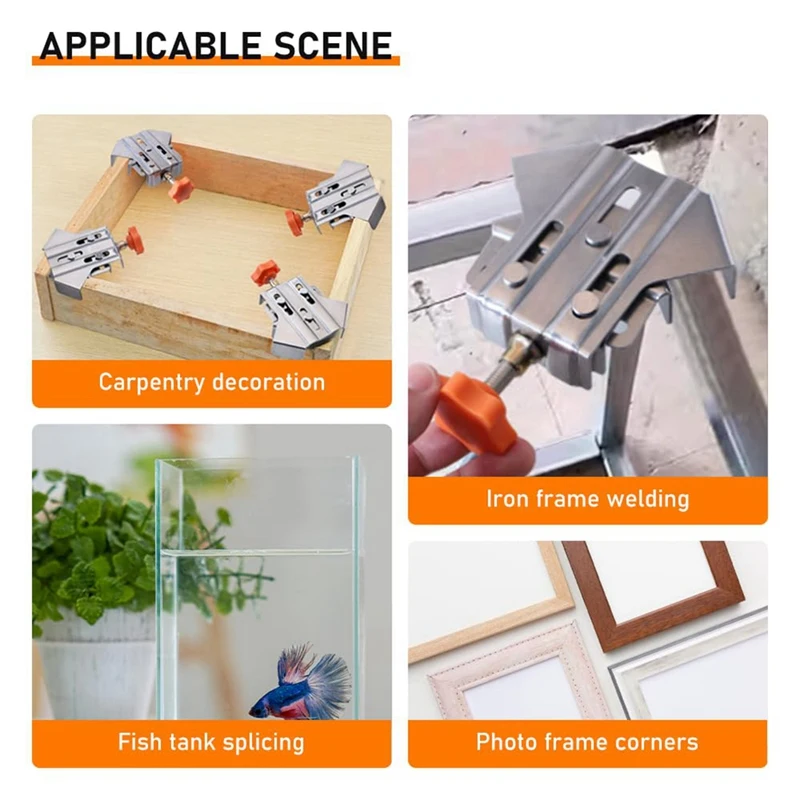 APPLICABLE SCENE

Carpentry decoration

Iron frame welding

Fish tank splicing

Photo frame corners