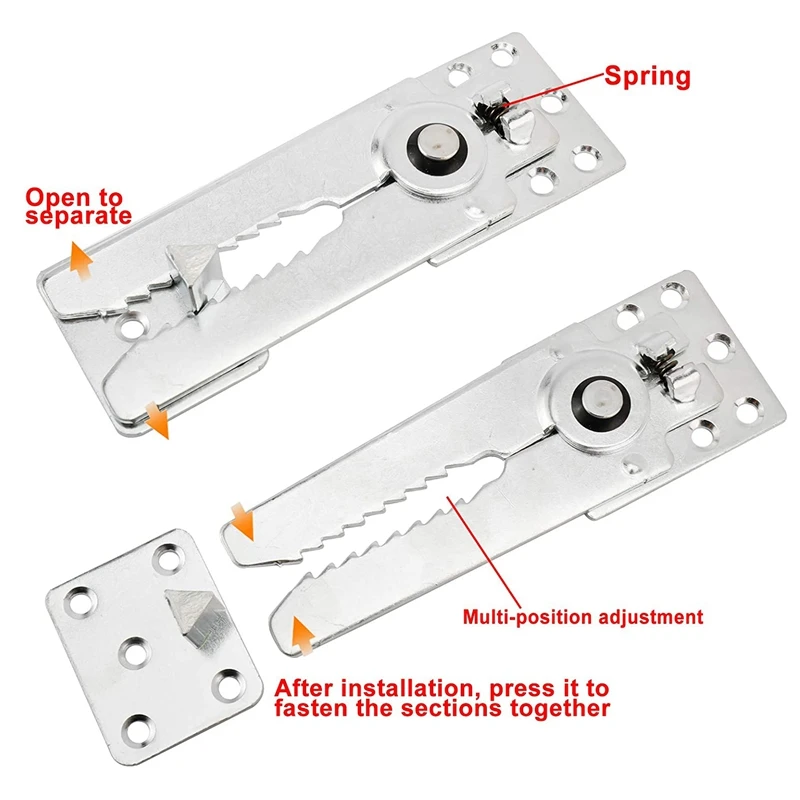 Spring

Open to separate

Multi-position adjustment

After installation, press it to fasten the sections together