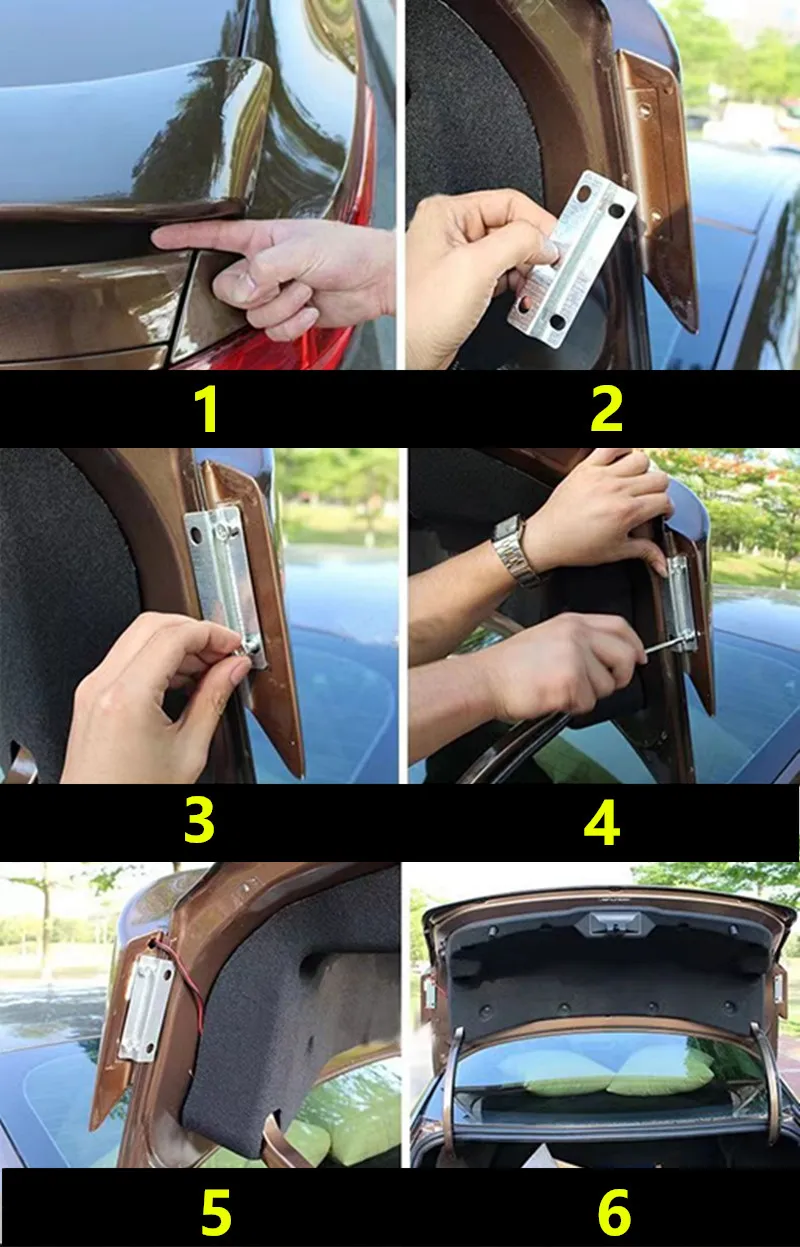 1

2

3

4

5

6