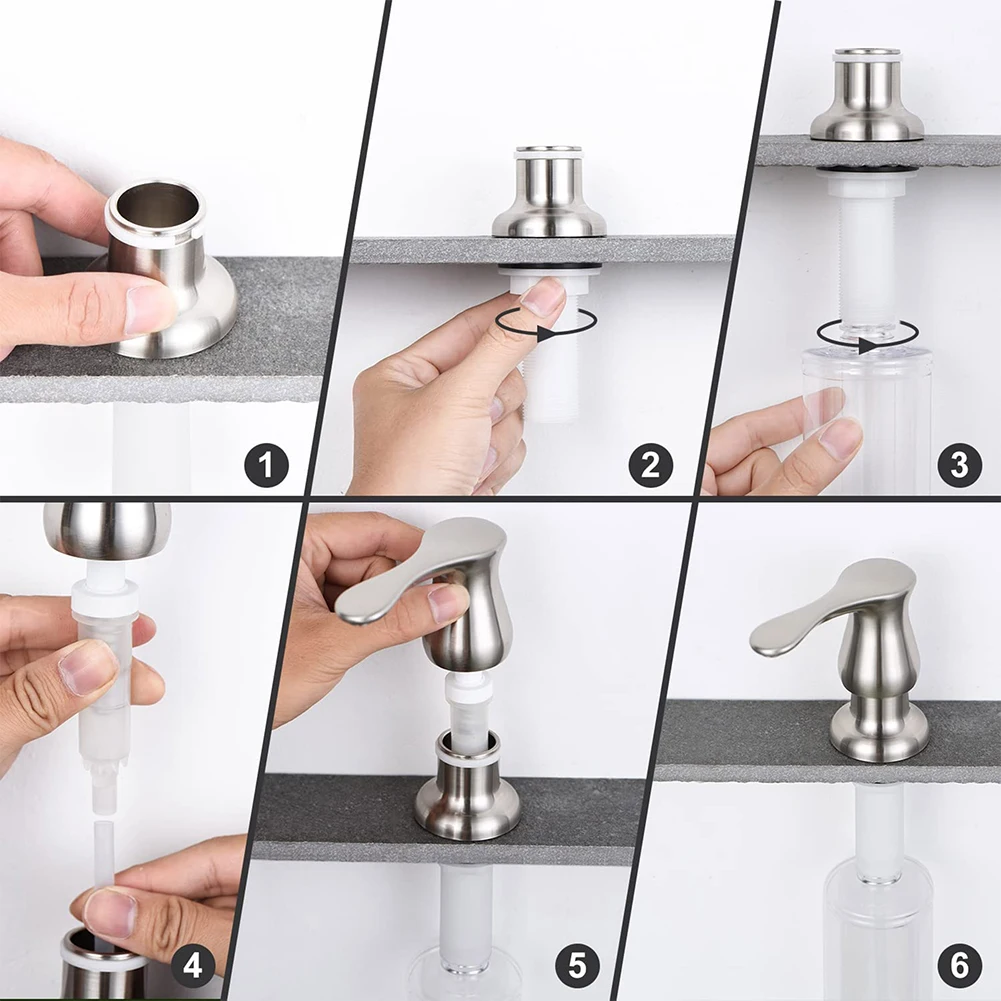 1

2

3

4

5

6