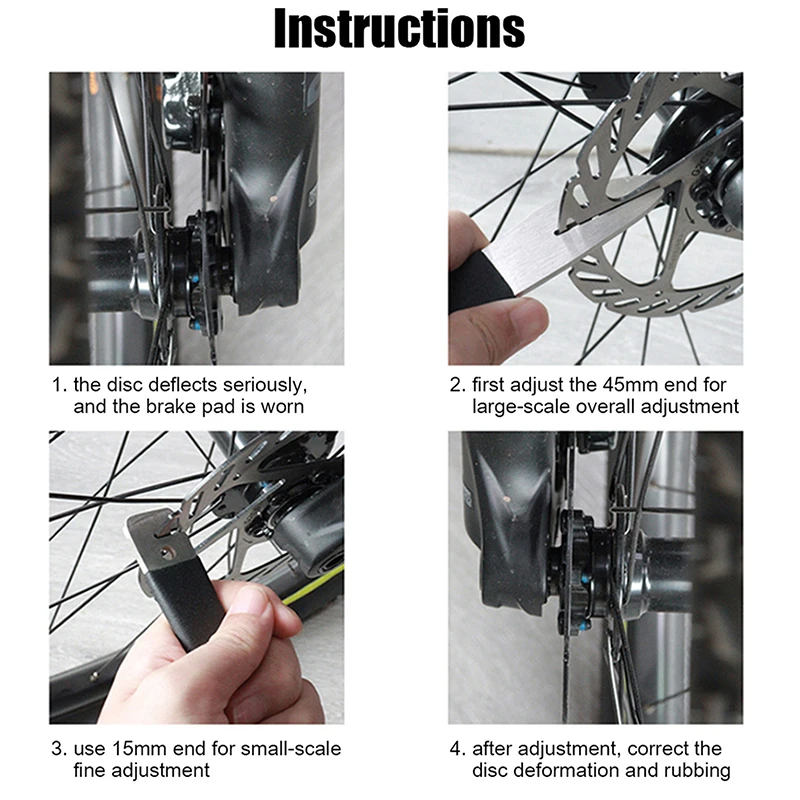 Instructions

1. the disc deflects seriously, and the brake pad is worn

2. first adjust the 45mm end for large-scale overall adjustment

3. use 15mm end for small-scale fine adjustment

4. after adjustment, correct the disc deformation and rubbing