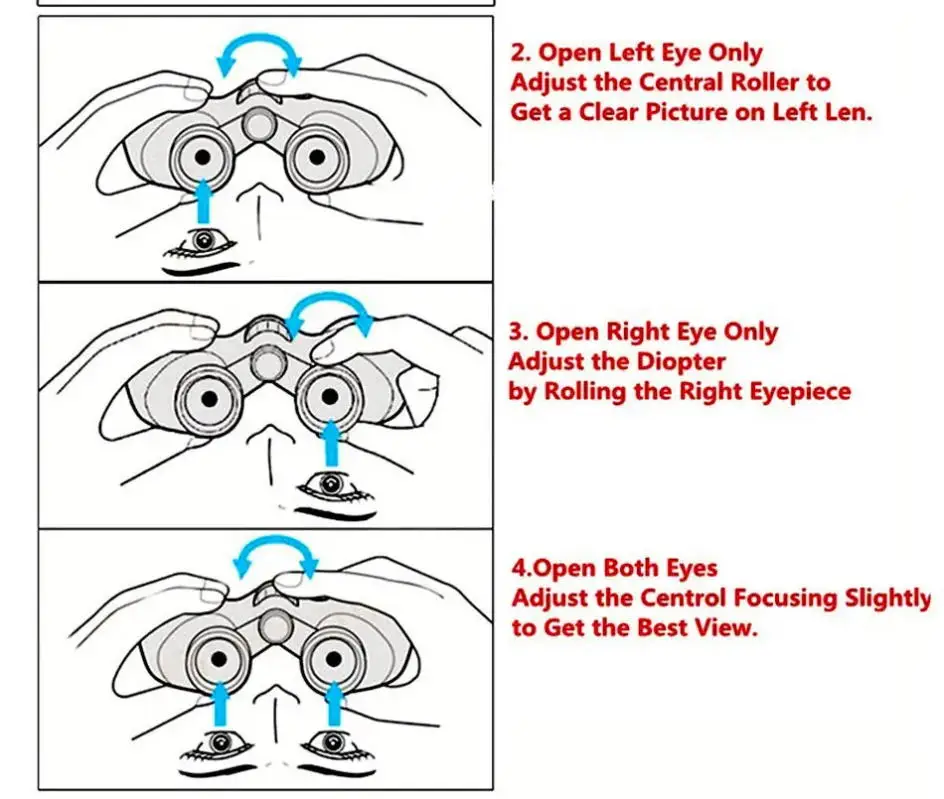 2. Open Left Eye Only
Adjust the Central Roller to
Get a Clear Picture on Left Len.

3. Open Right Eye Only
Adjust the Diopter
by Rolling the Right Eyepiece

4.Open Both Eyes
Adjust the Centrol Focusing Slightly
to Get the Best View.