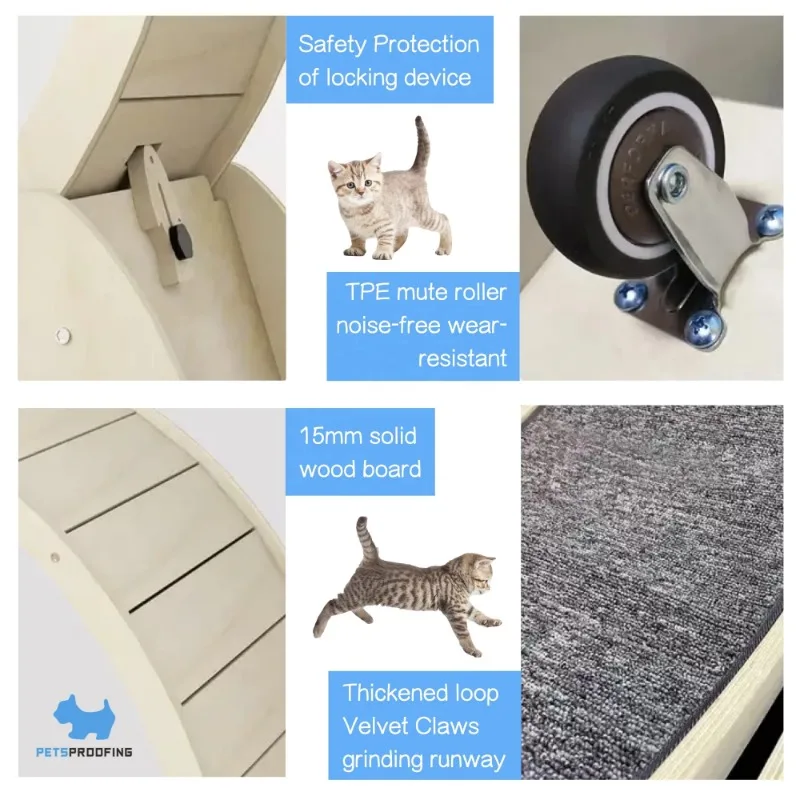 Safety Protection of locking device

TPE mute roller noise-free wear-resistant

15mm solid wood board

Thickened loop Velvet Claws grinding runway

PETSPROOFING