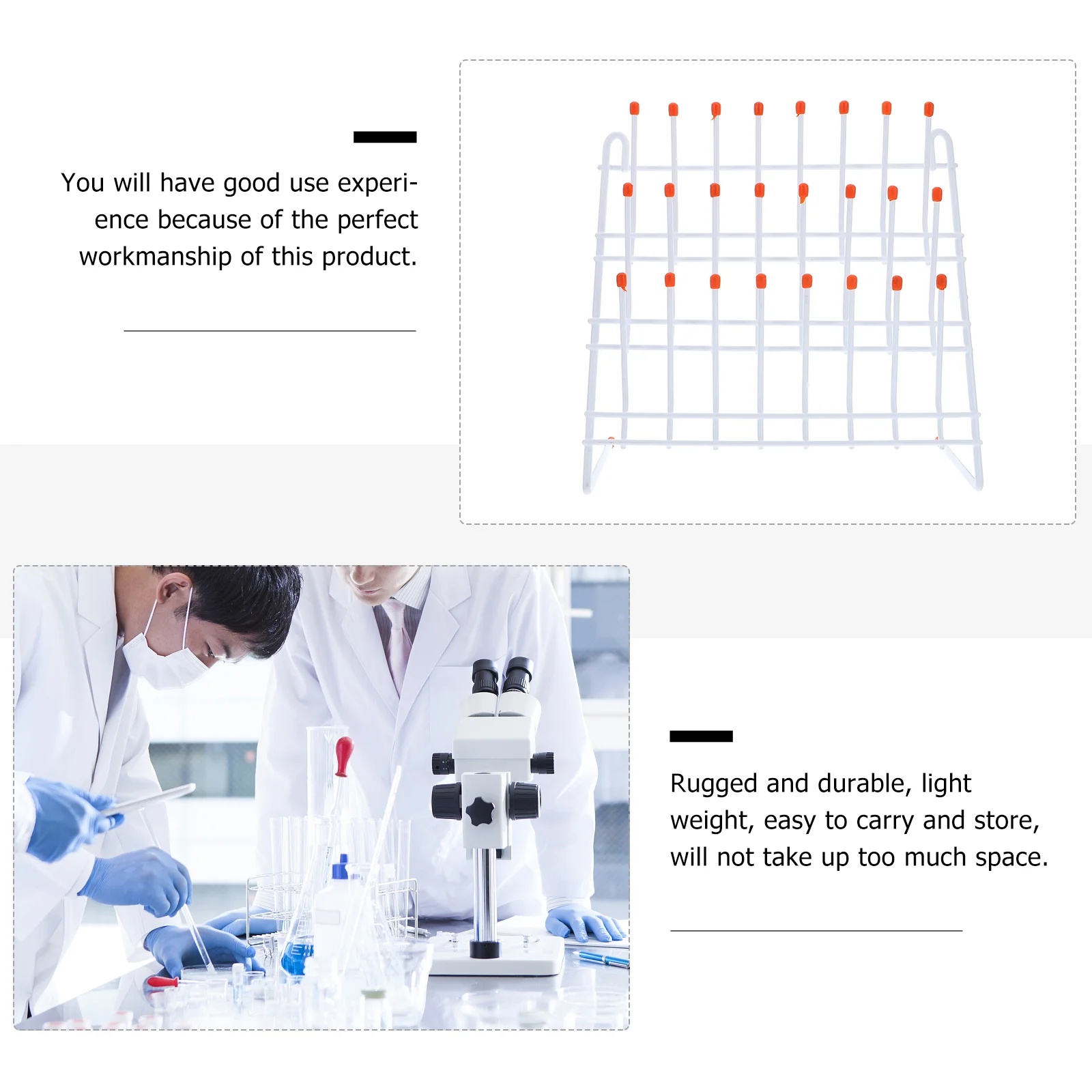 You will have good use experience because of the perfect workmanship of this product.

Rugged and durable, light weight, easy to carry and store, will not take up too much space.