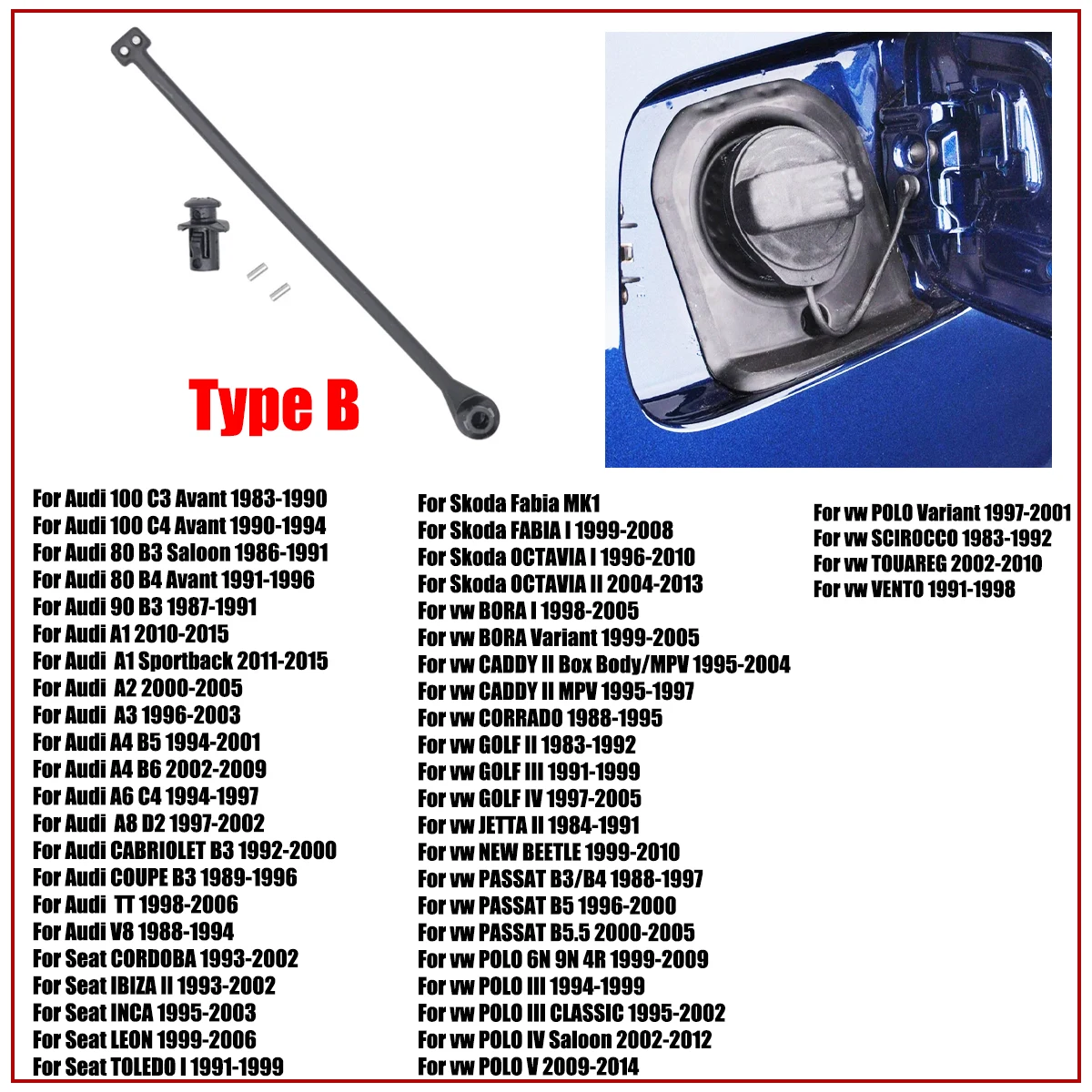 Type B

For Audi 100 C3 Avant 1983-1990
For Audi 100 C4 Avant 1990-1994
For Audi 80 B3 Saloon 1986-1991
For Audi 80 B4 Avant 1991-1996
For Audi 90 B3 1987-1991
For Audi A1 2010-2015
For Audi A1 Sportback 2011-2015
For Audi A2 2000-2005
For Audi A3 1996-2003
For Audi A4 B5 1994-2001
For Audi A4 B6 2002-2009
For Audi A6 C4 1994-1997
For Audi A8 D2 1997-2002
For Audi CABRIOLET B3 1992-2000
For Audi COUPE B3 1989-1996
For Audi TT 1998-2006
For Audi V8 1988-1994
For Seat CORDOBA 1993-2002
For Seat IBIZA II 1993-2002
For Seat INCA 1995-2003
For Seat LEON 1999-2006
For Seat TOLEDO I 1991-1999

For Skoda Fabia MK1
For Skoda FABIA I 1999-2008
For Skoda OCTAVIA I 1996-2010
For Skoda OCTAVIA II 2004-2013
For vw BORA I 1998-2005
For vw BORA Variant 1999-2005
For vw CADDY II Box Body/MPV 1995-2004
For vw CADDY II MPV 1995-1997
For vw CORRADO 1988-1995
For vw GOLF II 1983-1992
For vw GOLF III 1991-1999
For vw GOLF IV 1997-2005
For vw JETTA II 1984-1991
For vw NEW BEETLE 1999-2010
For vw PASSAT B3/B4 1988-1997
For vw PASSAT B5 1996-2000
For vw PASSAT B5.5 2000-2005
For vw POLO 6N 9N 4R 1999-2009
For vw POLO III 1994-1999
For vw POLO III CLASSIC 1995-2002
For vw POLO IV Saloon 2002-2012
For vw POLO V 2009-2014

For vw POLO Variant 1997-2001
For vw SCIROCCO 1983-1992
For vw TOUAREG 2002-2010
For vw VENTO 1991-1998