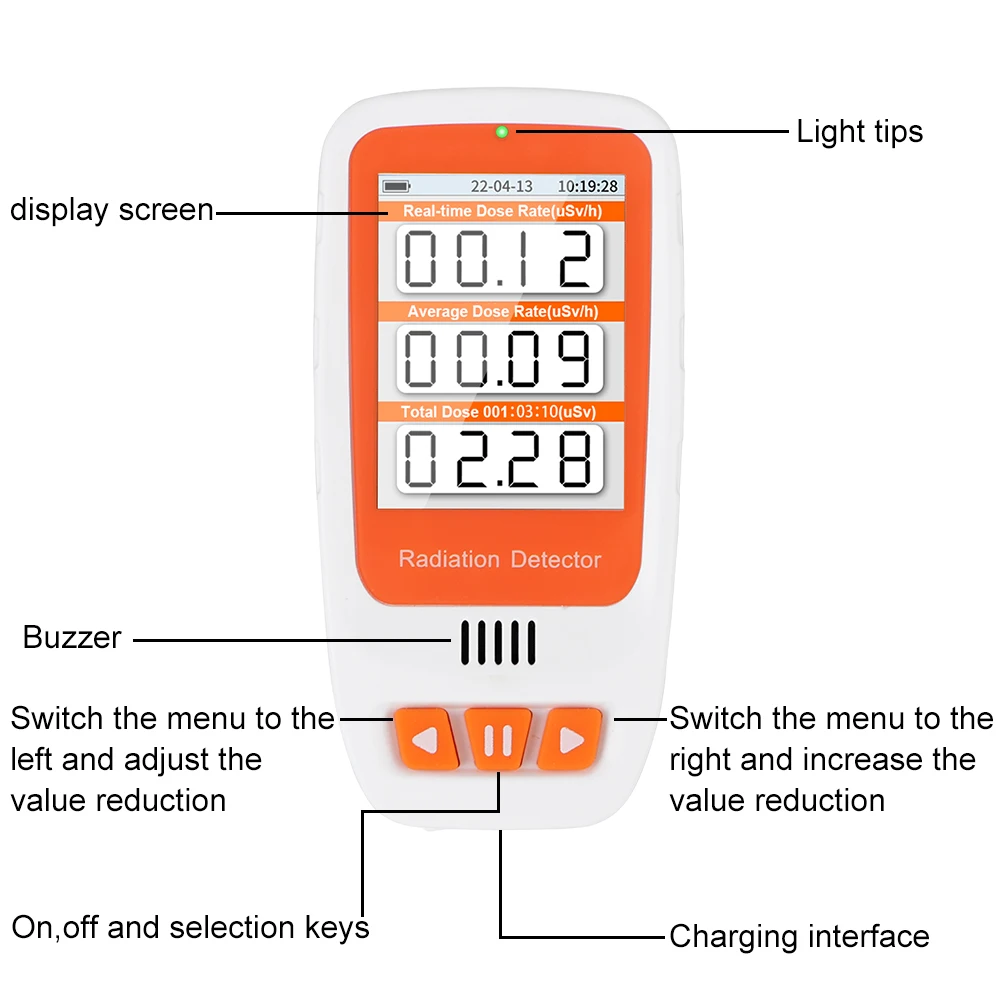 Light tips

display screen

22-04-13 10:19:28

Real-time Dose Rate(uSv/h)

00.12

Average Dose Rate(uSv/h)

00.09

Total Dose 001:03:10(uSv)

02.28

Radiation Detector

Buzzer

Switch the menu to the left and adjust the value reduction

Switch the menu to the right and increase the value reduction

On,off and selection keys

Charging interface