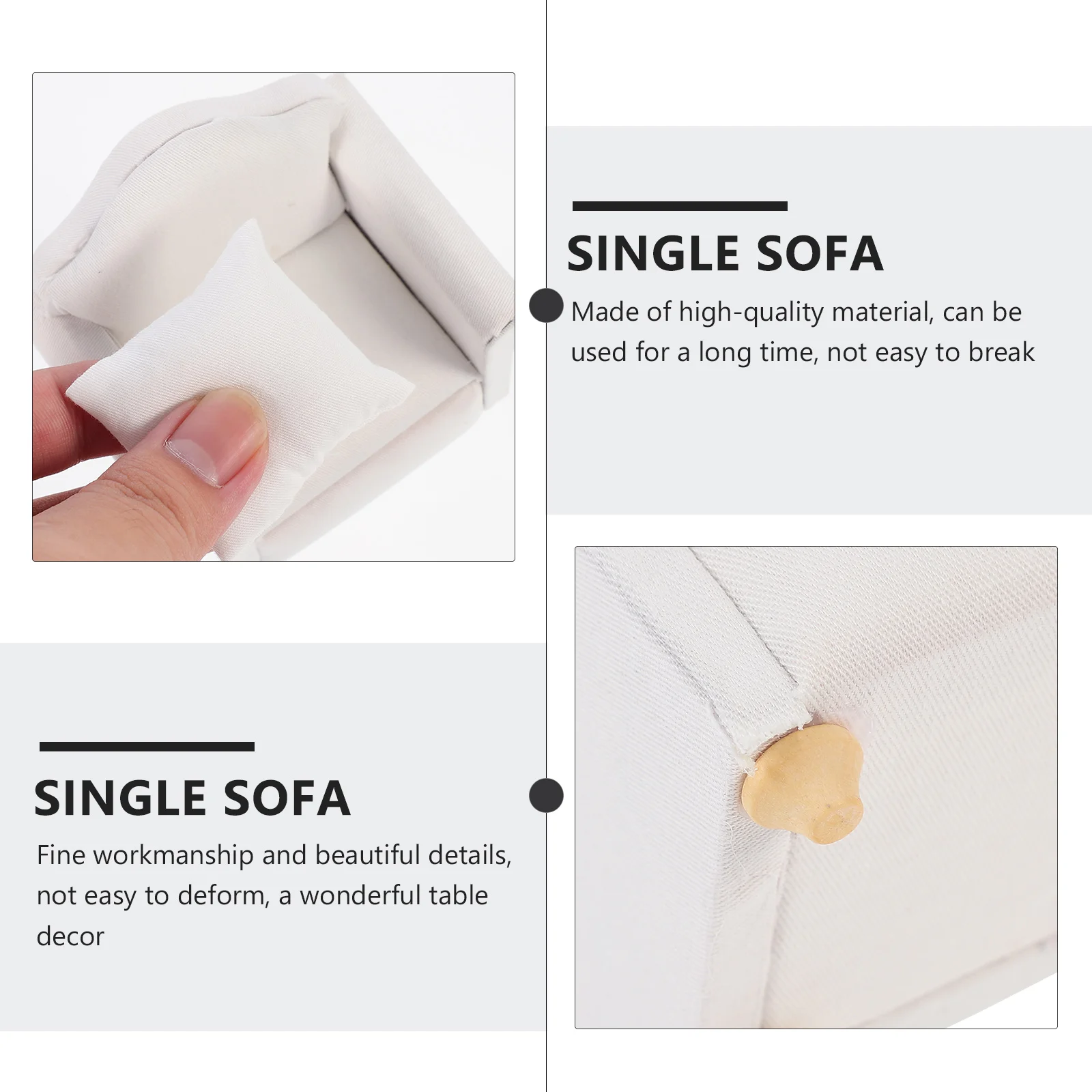 SINGLE SOFA

Made of high-quality material, can be used for a long time, not easy to break

SINGLE SOFA

Fine workmanship and beautiful details, not easy to deform, a wonderful table decor