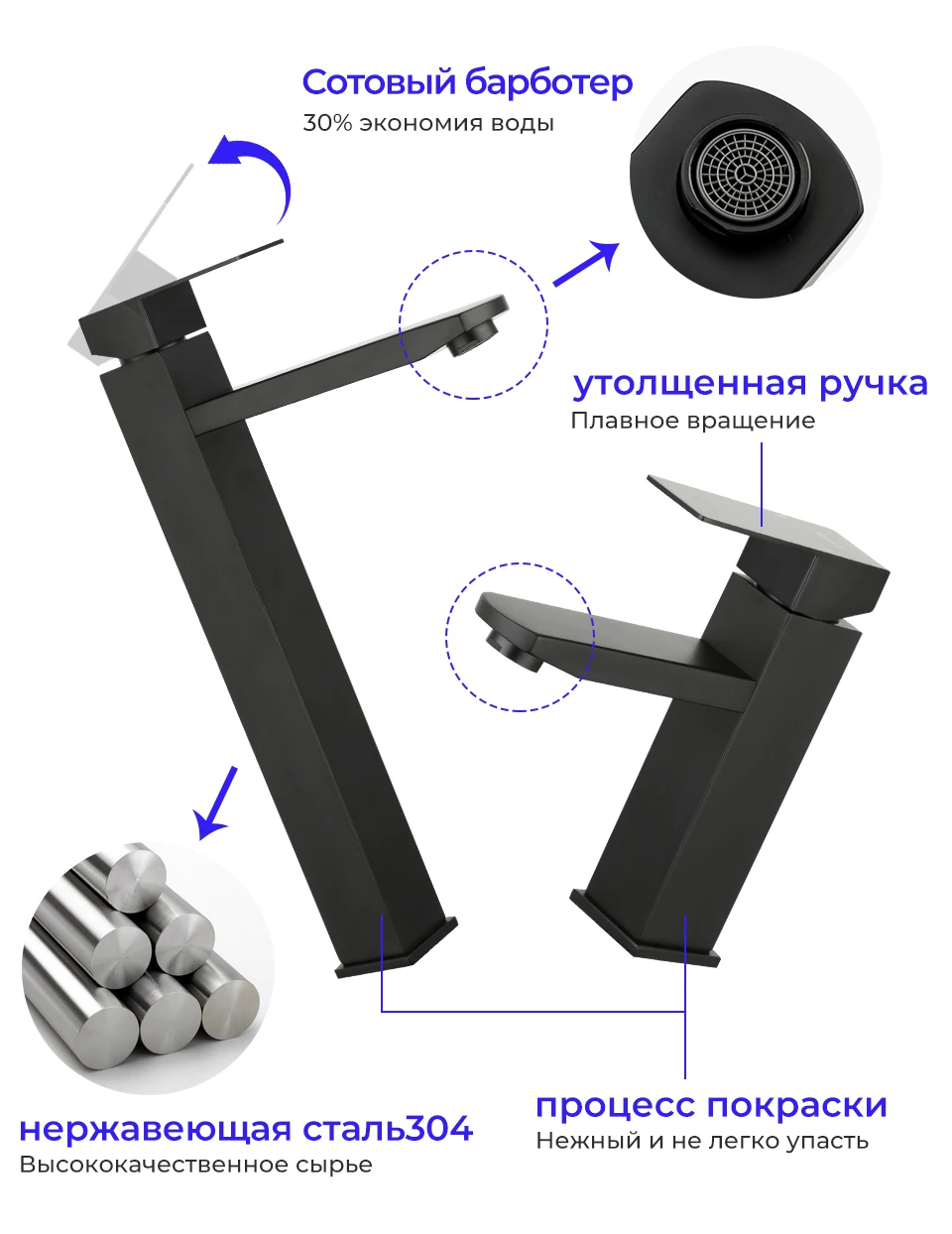 Сотовый барботер
30% экономия воды

утолщенная ручка
Плавное вращение

нержавеющая сталь304
Высококачественное сырье

процесс покраски
Нежный и не легко упасть