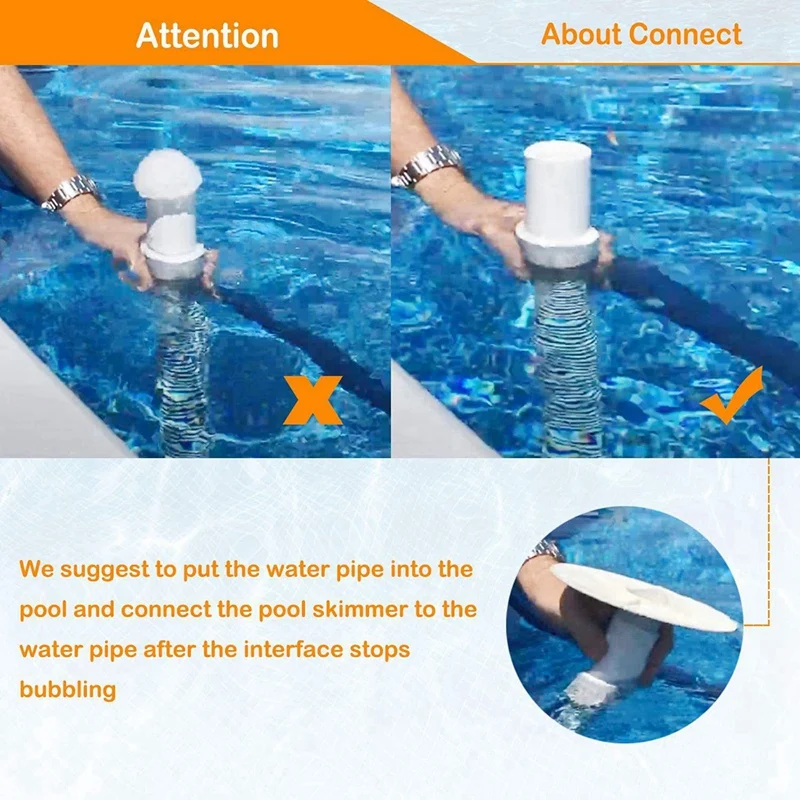 Attention

About Connect

We suggest to put the water pipe into the pool and connect the pool skimmer to the water pipe after the interface stops bubbling