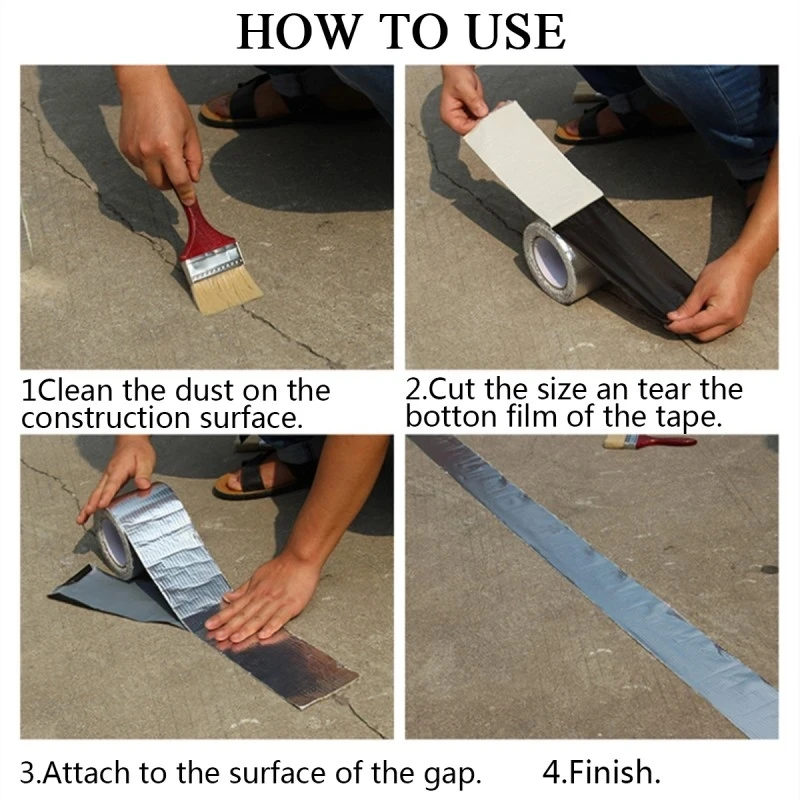 HOW TO USE

1Clean the dust on the construction surface.

2.Cut the size an tear the botton film of the tape.

3.Attach to the surface of the gap.

4.Finish.